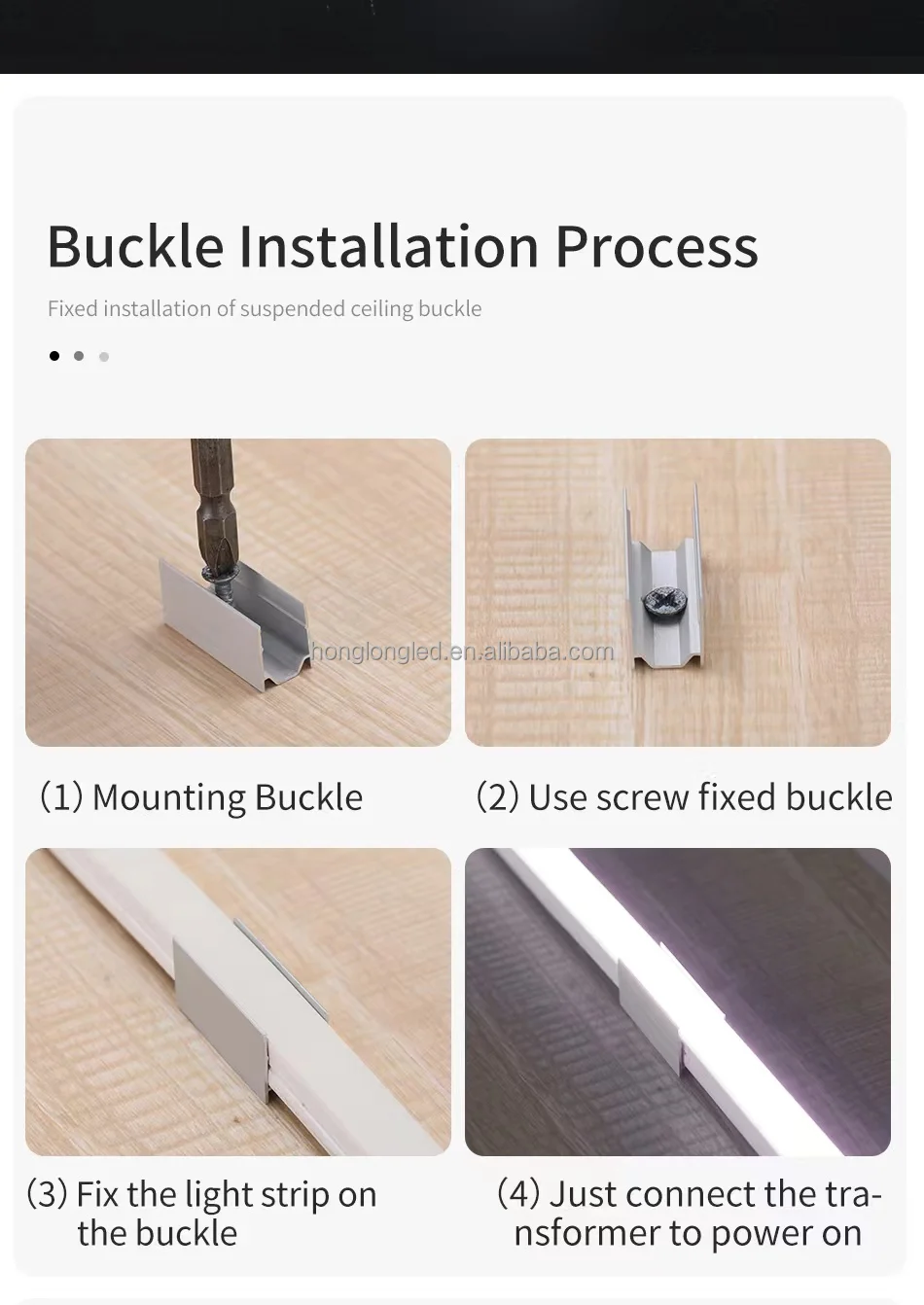 Buckle Installation Process

Fixed installation of suspended ceiling buckle

honglongled.en.alibaba.com

(1) Mounting Buckle

(2) Use screw fixed buckle

(3) Fix the light strip on the buckle

(4) Just connect the transformer to power on