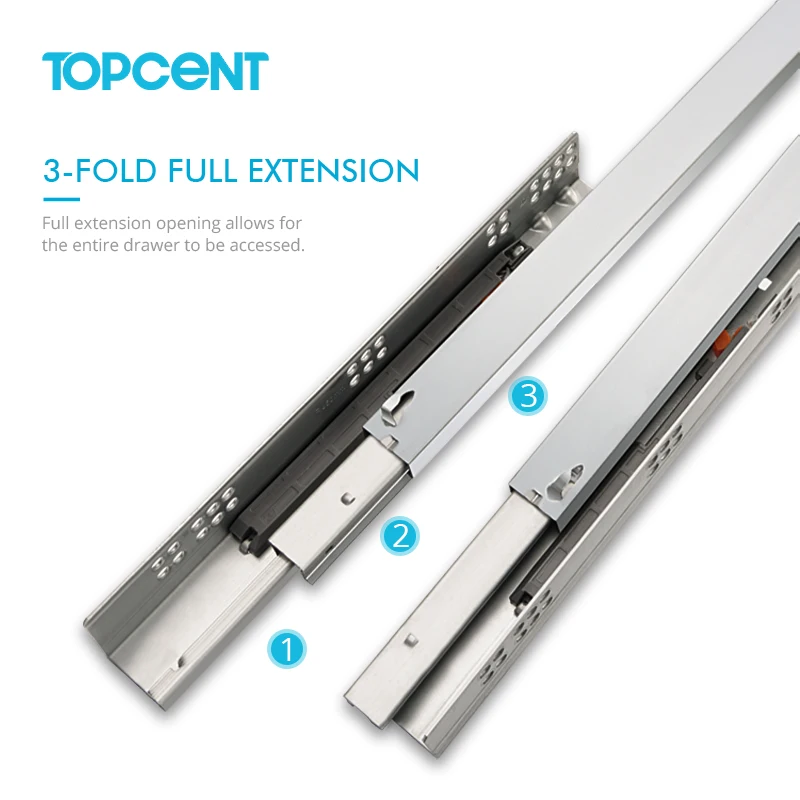 TOPCENT

3-FOLD FULL EXTENSION

Full extension opening allows for the entire drawer to be accessed.

3

2

1