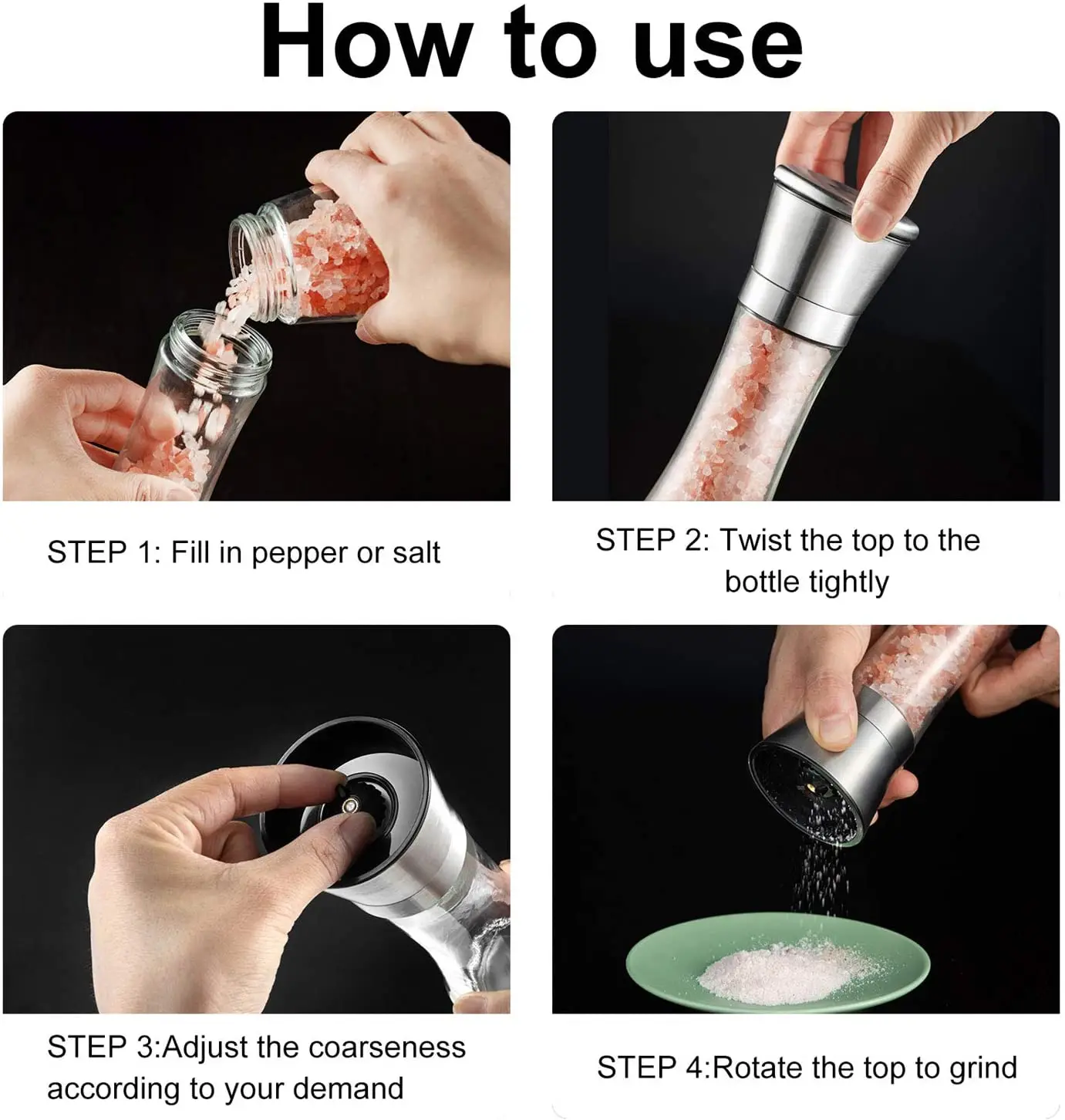 How to use

STEP 1: Fill in pepper or salt

STEP 2: Twist the top to the bottle tightly

STEP 3:Adjust the coarseness according to your demand

STEP 4:Rotate the top to grind