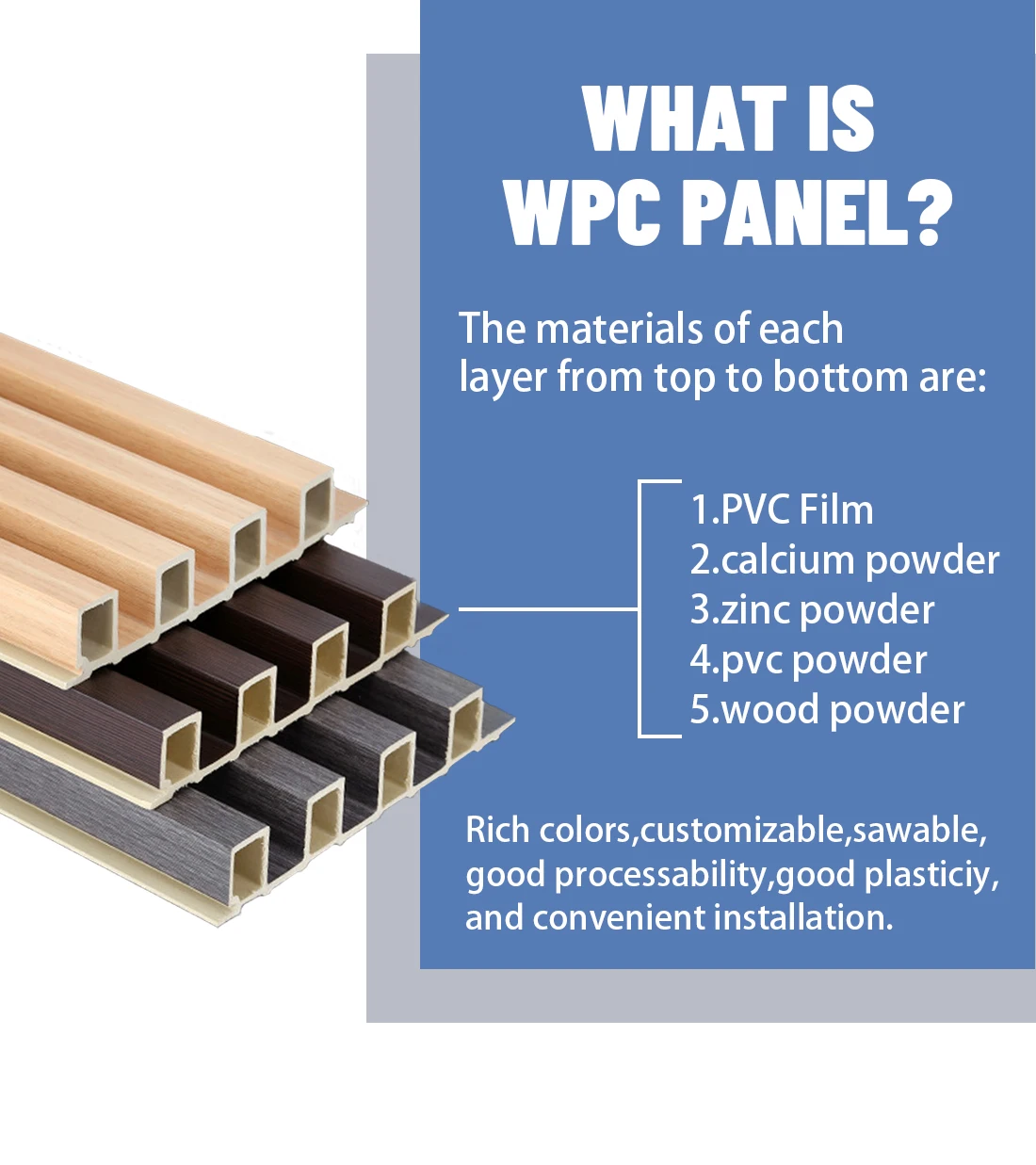 WHAT IS
WPC PANEL?

The materials of each layer from top to bottom are:

1.PVC Film
2.calcium powder
3.zinc powder
4.pvc powder
5.wood powder

Rich colors,customizable,sawable, good processability,good plasticiy, and convenient installation.