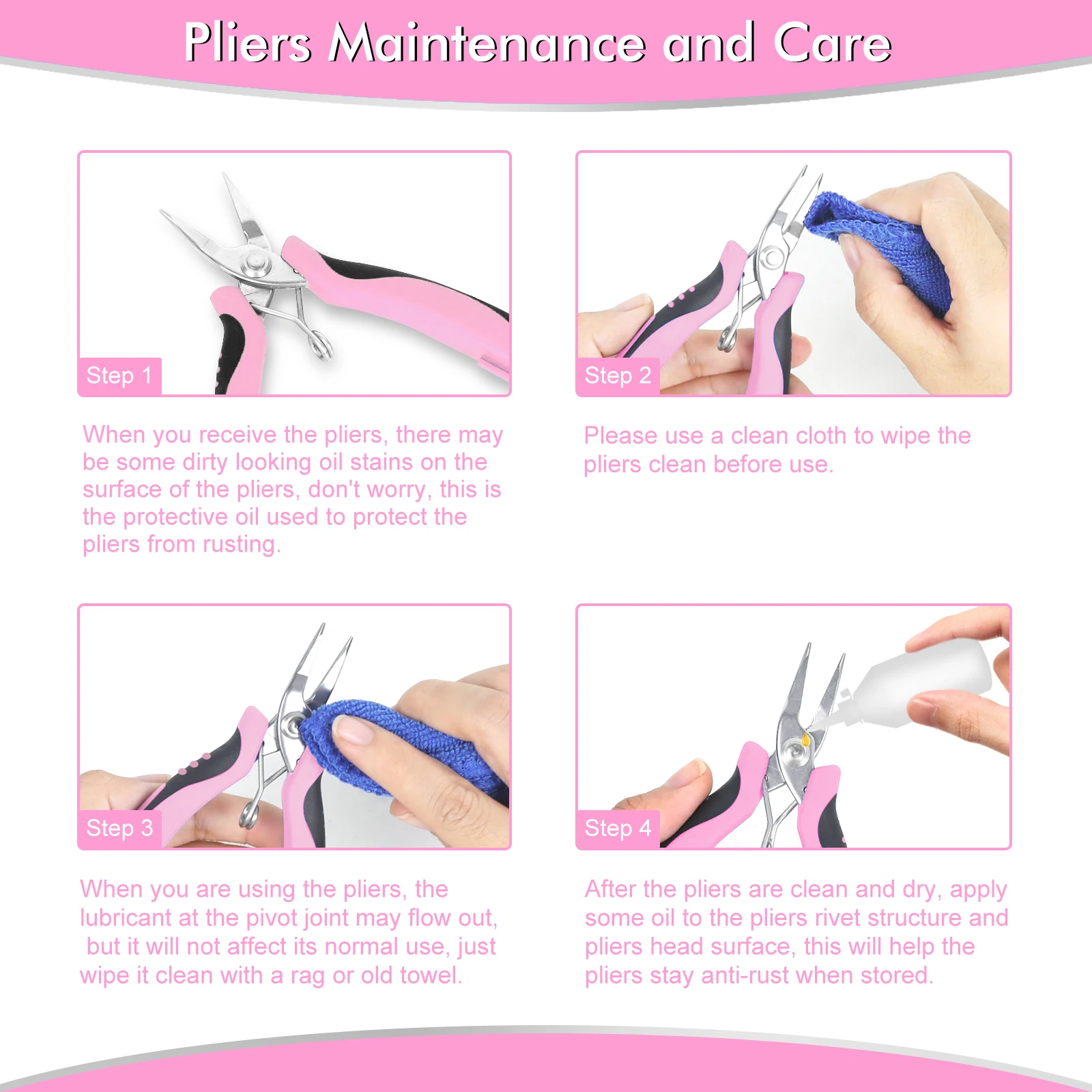 Pliers Maintenance and Care

Step 1

When you receive the pliers, there may be some dirty looking oil stains on the surface of the pliers, don't worry, this is the protective oil used to protect the pliers from rusting.

Step 2

Please use a clean cloth to wipe the pliers clean before use.

Step 3

When you are using the pliers, the lubricant at the pivot joint may flow out, but it will not affect its normal use, just wipe it clean with a rag or old towel.

Step 4

After the pliers are clean and dry, apply some oil to the pliers rivet structure and pliers head surface, this will help the pliers stay anti-rust when stored.