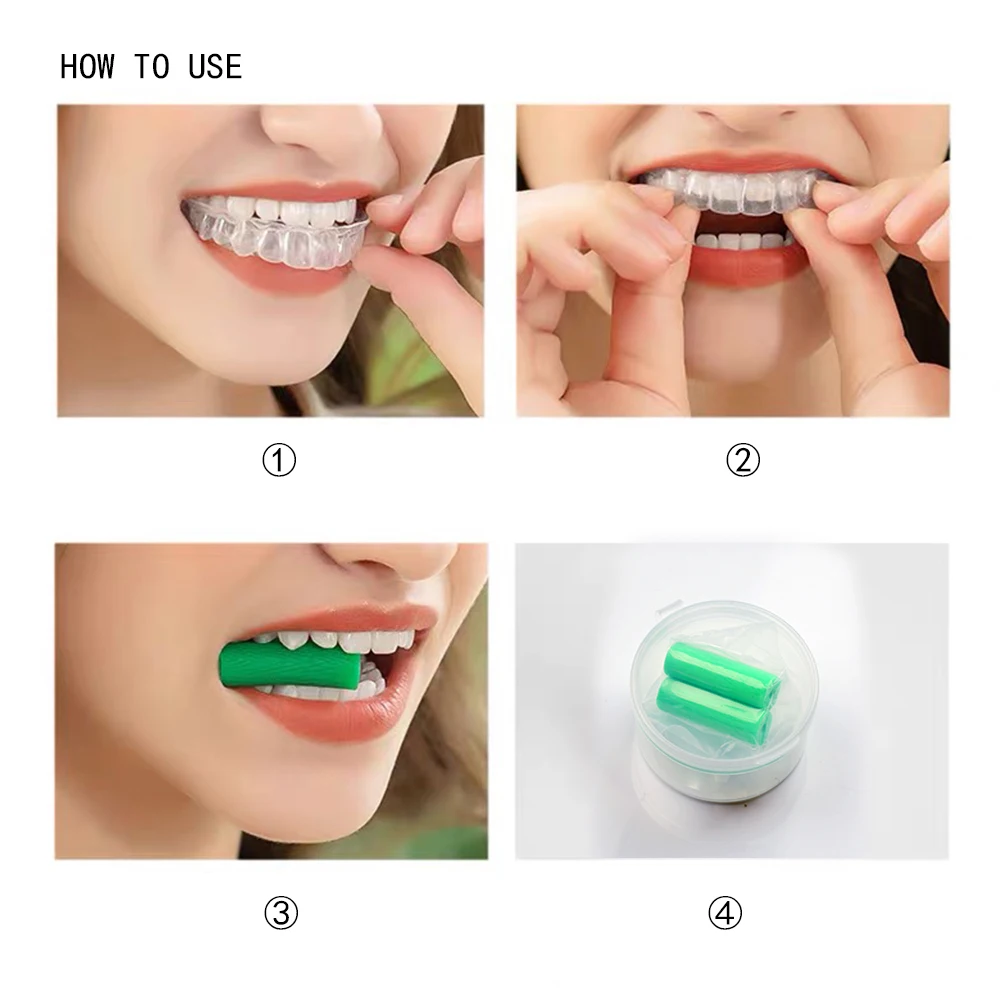 HOW TO USE

①

②

③

④