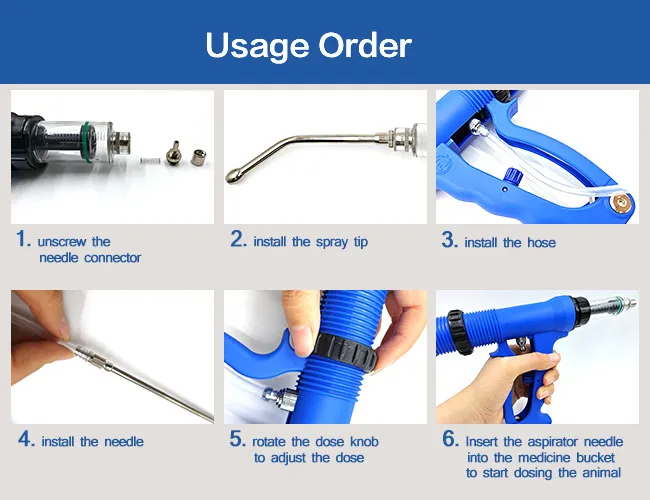 Usage Order

1. unscrew the needle connector

2. install the spray tip

3. install the hose

4. install the needle

5. rotate the dose knob to adjust the dose

6. Insert the aspirator needle into the medicine bucket to start dosing the animal