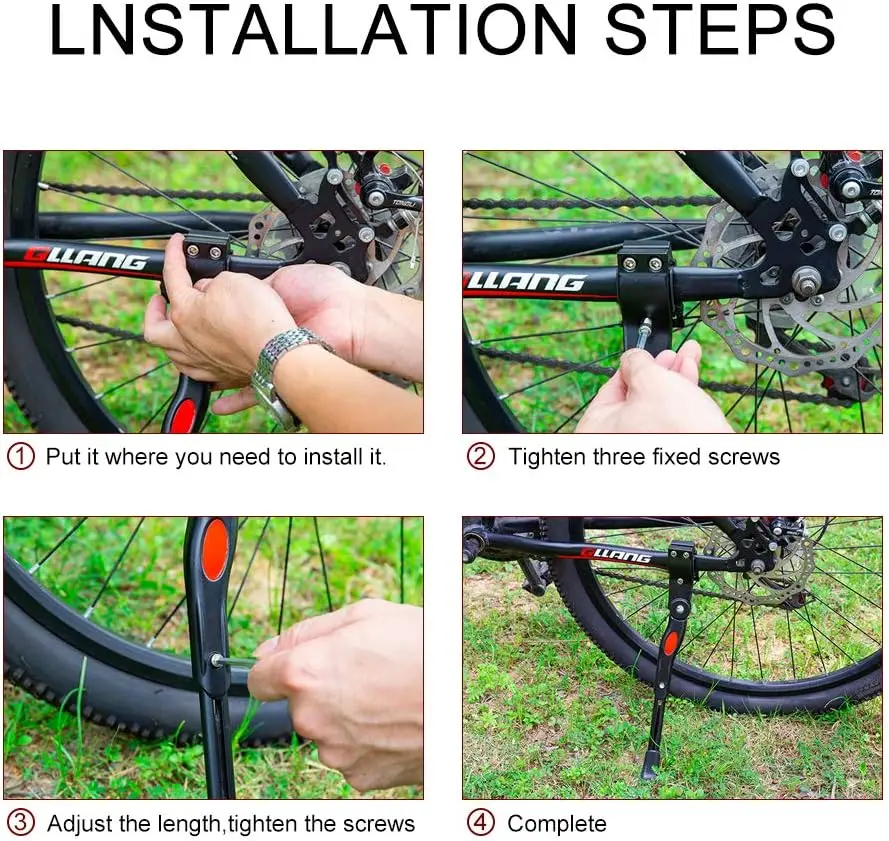 LNSTALLATION STEPS

GLLANG

① Put it where you need to install it.

LLANG

② Tighten three fixed screws

③ Adjust the length,tighten the screws

GLLANG

④ Complete