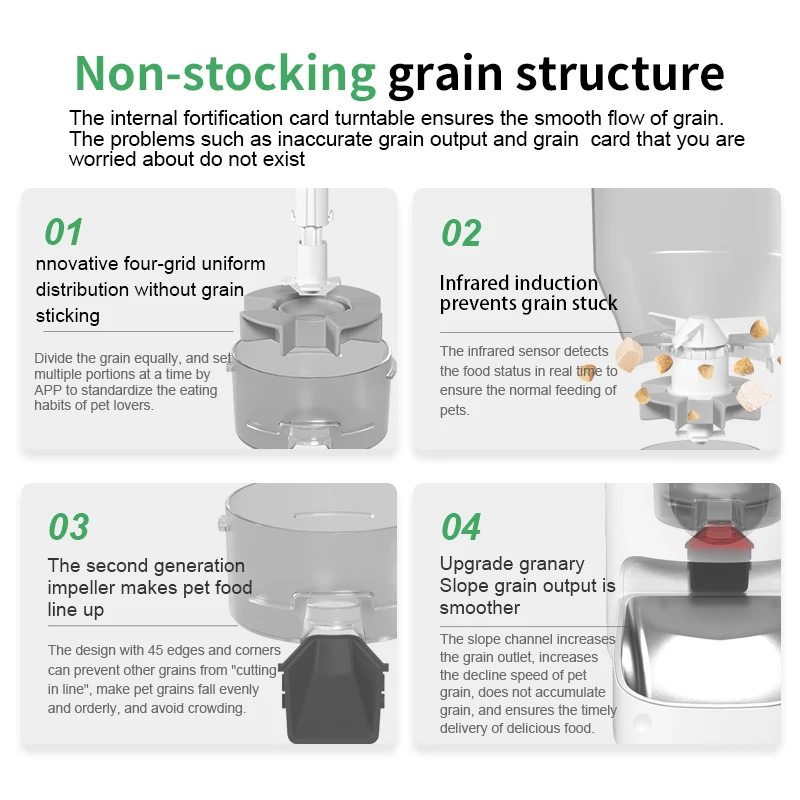 Non-stocking grain structure

The internal fortification card turntable ensures the smooth flow of grain. The problems such as inaccurate grain output and grain card that you are worried about do not exist

01

nnovative four-grid uniform distribution without grain sticking

Divide the grain equally, and set multiple portions at a time by APP to standardize the eating habits of pet lovers.

02

Infrared induction prevents grain stuck

The infrared sensor detects the food status in real time to ensure the normal feeding of pets.

03

The second generation impeller makes pet food line up

The design with 45 edges and corners can prevent other grains from "cutting in line", make pet grains fall evenly and orderly, and avoid crowding.

04

Upgrade granary Slope grain output is smoother

The slope channel increases the grain outlet, increases the decline speed of pet grain, does not accumulate grain, and ensures the timely delivery of delicious food.