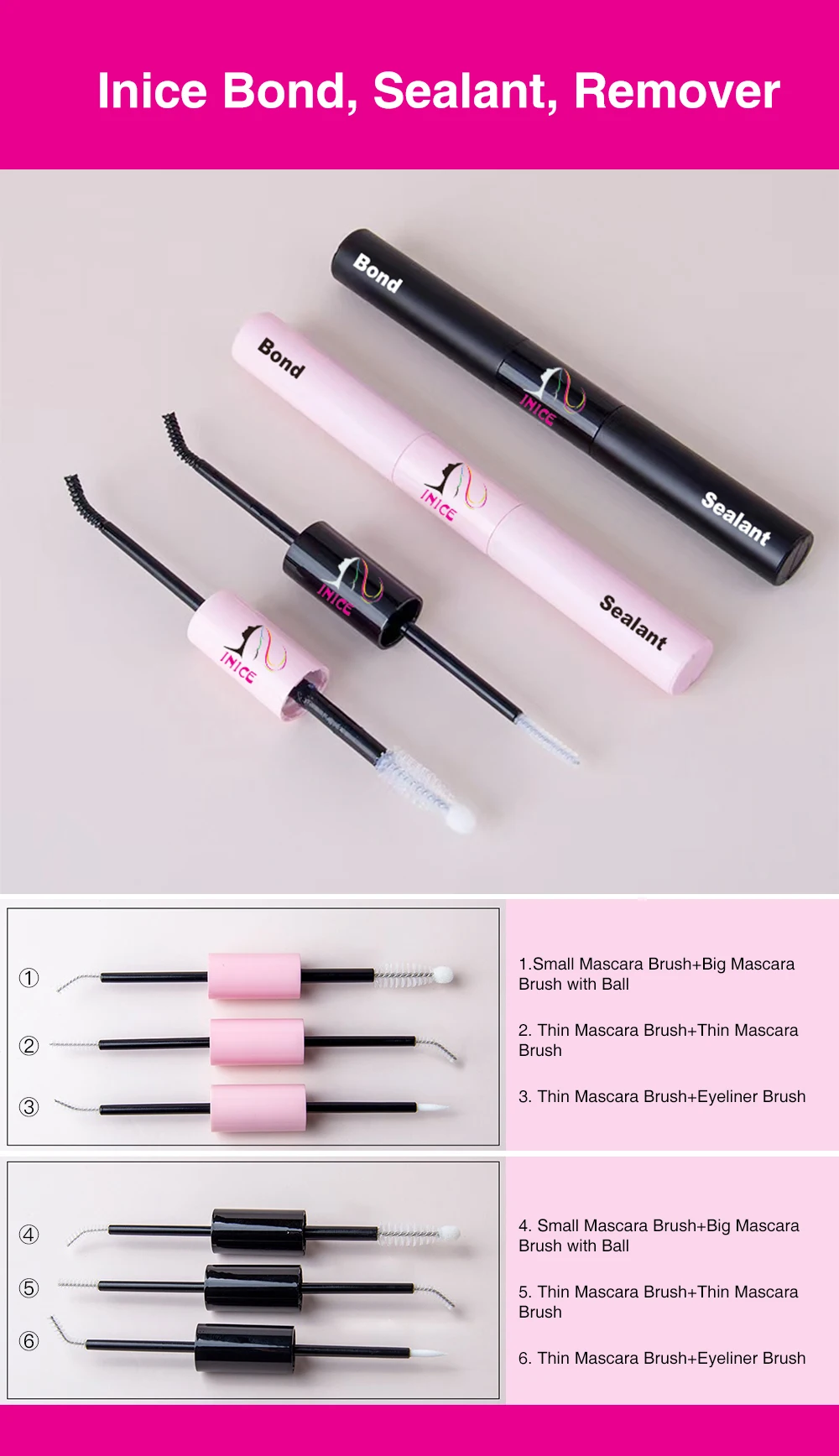 Inice Bond, Sealant, Remover

Bond

INICE

Sealant

Bond

INICE

Sealant

INICE

INICE

①

②

③

1.Small Mascara Brush+Big Mascara Brush with Ball

2. Thin Mascara Brush+Thin Mascara Brush

3. Thin Mascara Brush+Eyeliner Brush

④

⑤

⑥

4. Small Mascara Brush+Big Mascara Brush with Ball

5. Thin Mascara Brush+Thin Mascara Brush

6. Thin Mascara Brush+Eyeliner Brush