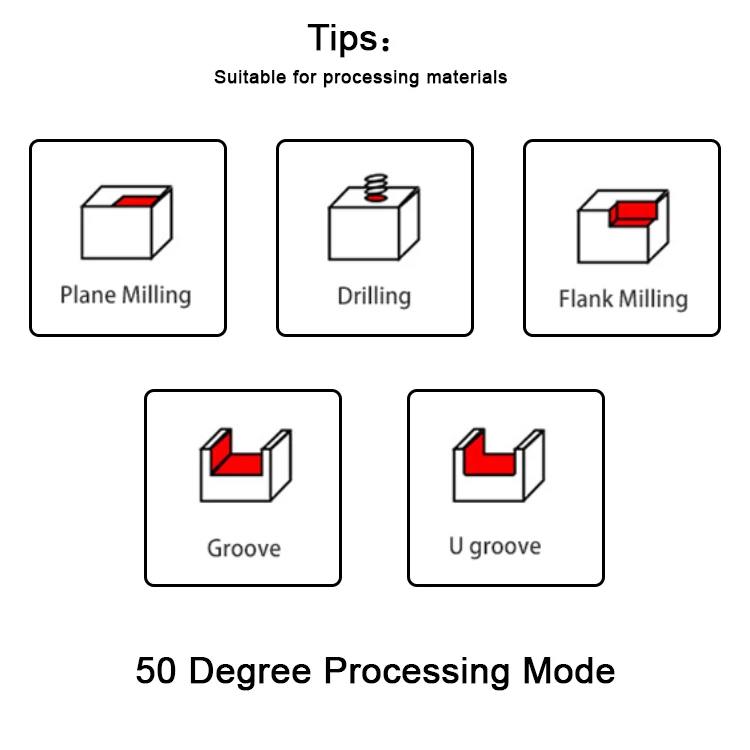 Tips：
Suitable for processing materials

Plane Milling

Drilling

Flank Milling

Groove

U groove

50 Degree Processing Mode