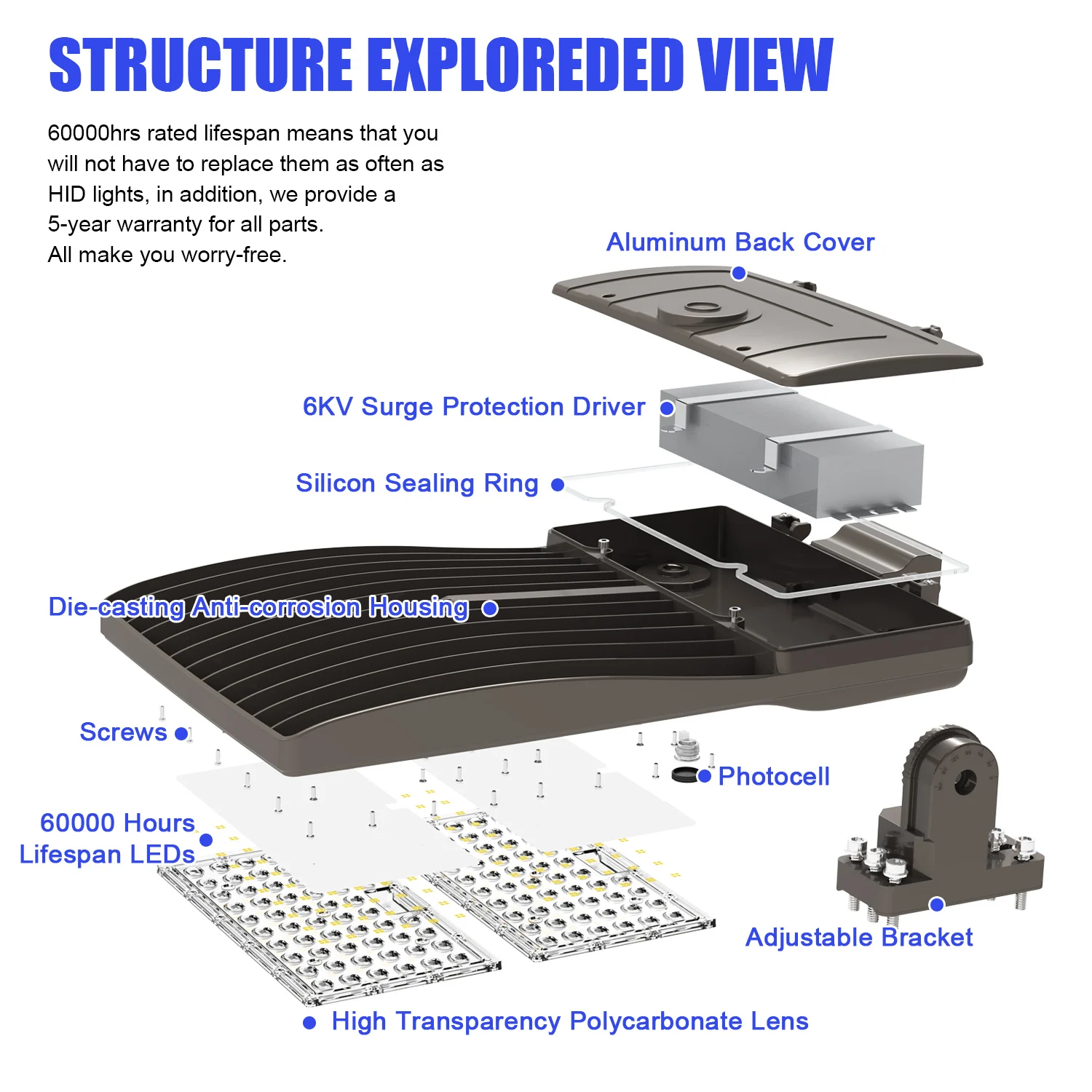 STRUCTURE EXPLOREDED VIEW

60000hrs rated lifespan means that you will not have to replace them as often as HID lights, in addition, we provide a 5-year warranty for all parts.
All make you worry-free.

Aluminum Back Cover

6KV Surge Protection Driver

Silicon Sealing Ring

Die-casting Anti-corrosion Housing

Screws

Photocell

60000 Hours Lifespan LEDs

Adjustable Bracket

High Transparency Polycarbonate Lens