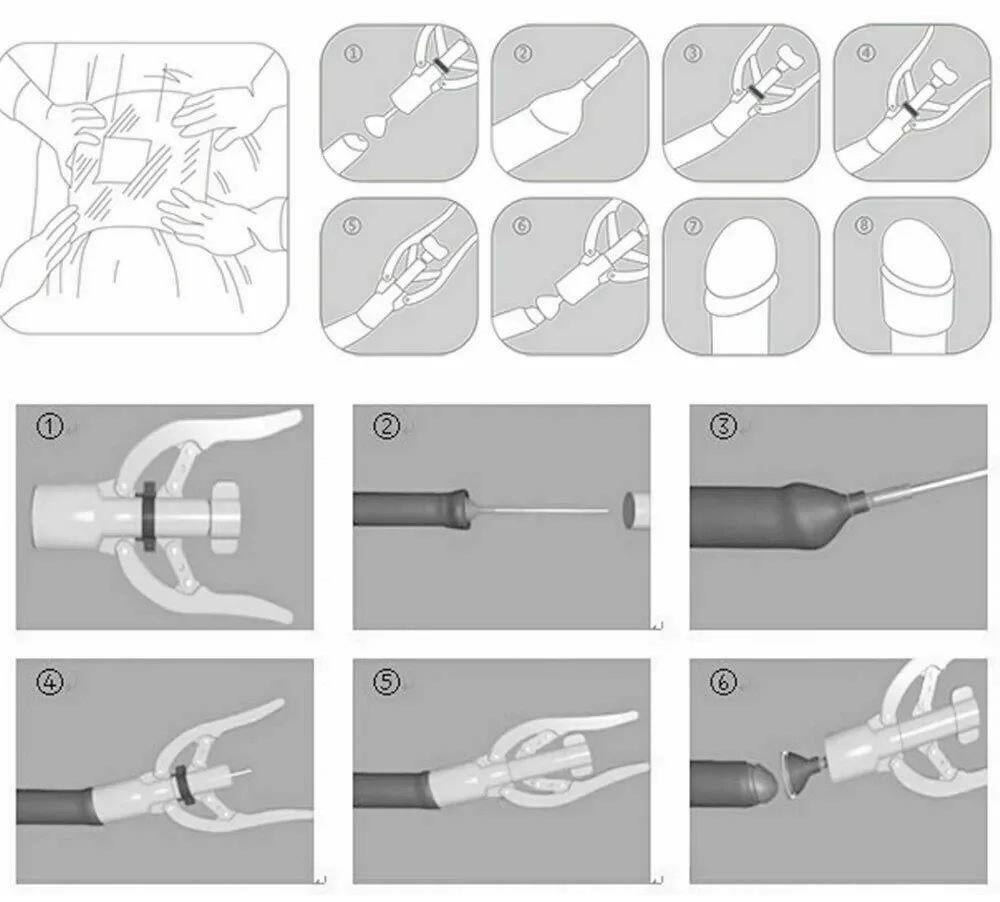 ①
②
③
④
⑤
⑥
⑦
⑧

①
②
③
④
⑤
⑥