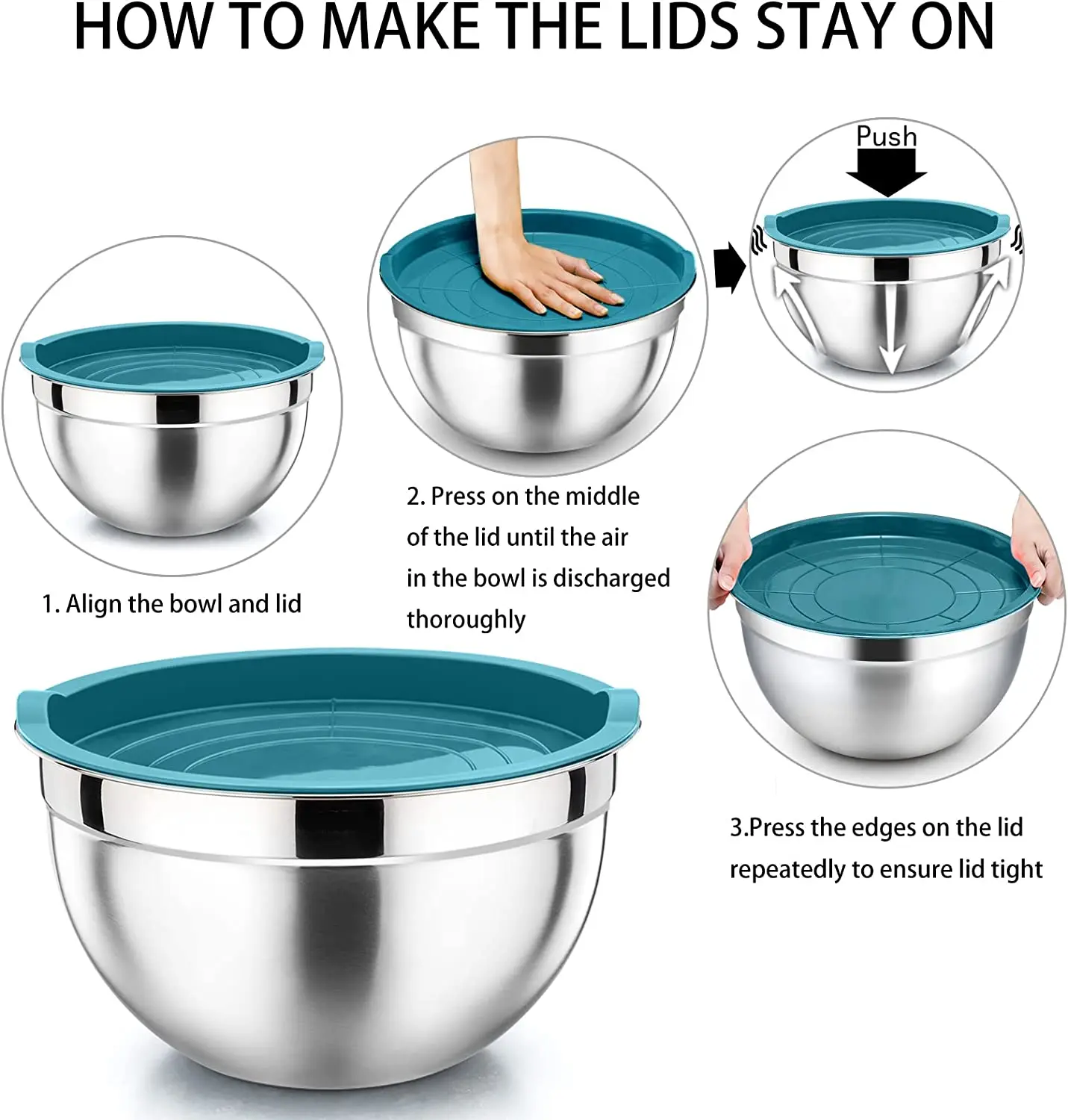 HOW TO MAKE THE LIDS STAY ON

Push

1. Align the bowl and lid

2. Press on the middle of the lid until the air in the bowl is discharged thoroughly

3.Press the edges on the lid repeatedly to ensure lid tight