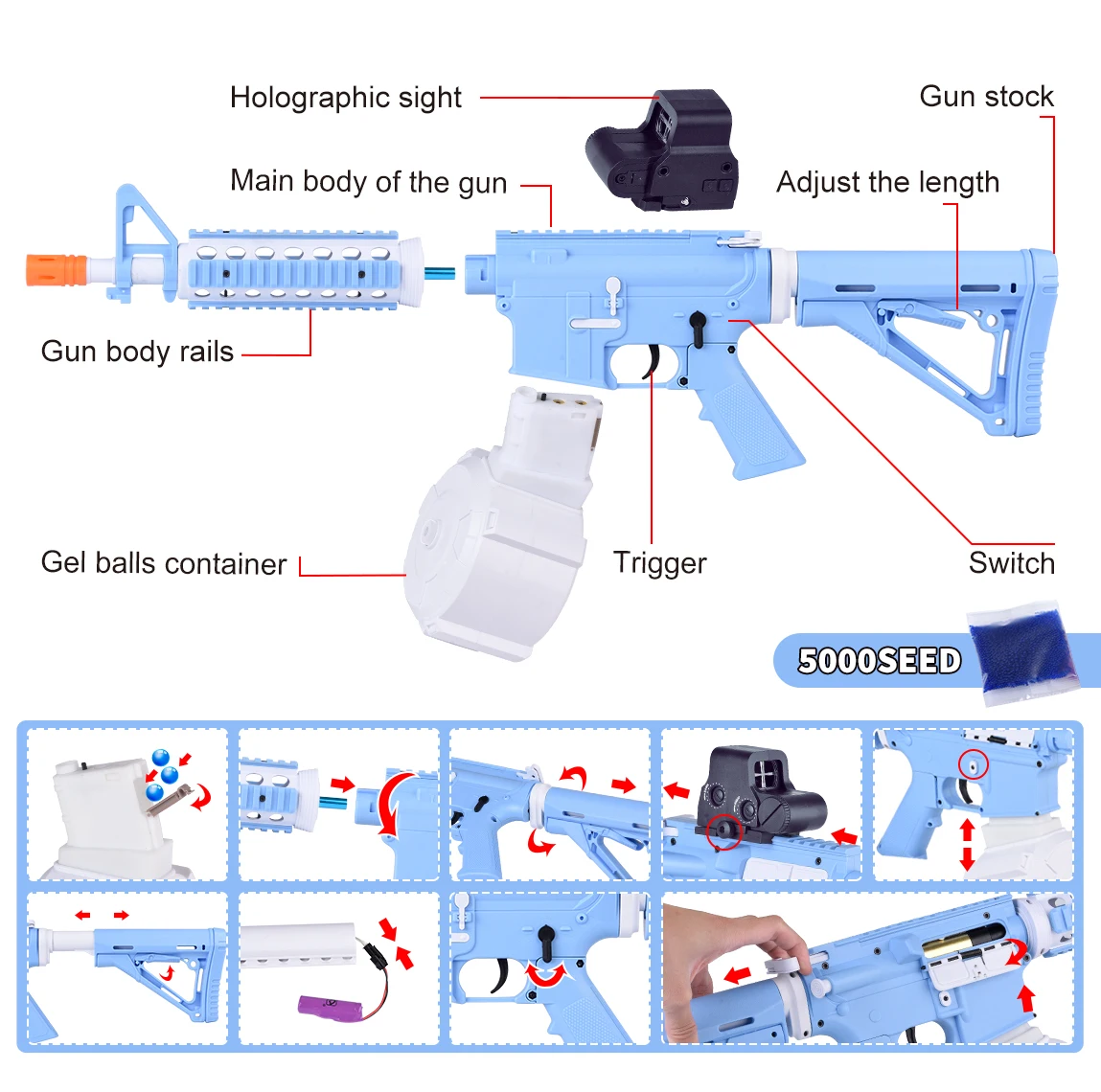 Holographic sight

Gun stock

Main body of the gun

Adjust the length

Gun body rails

Gel balls container

Trigger

Switch

5000SEED