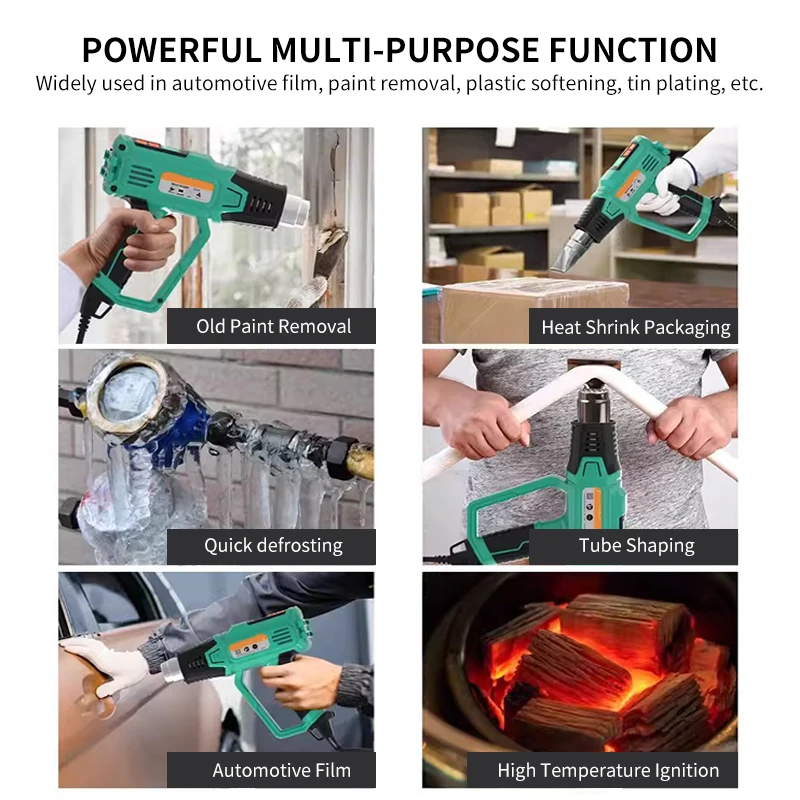 POWERFUL MULTI-PURPOSE FUNCTION
Widely used in automotive film, paint removal, plastic softening, tin plating, etc.

Old Paint Removal

Heat Shrink Packaging

Quick defrosting

Tube Shaping

Automotive Film

High Temperature Ignition