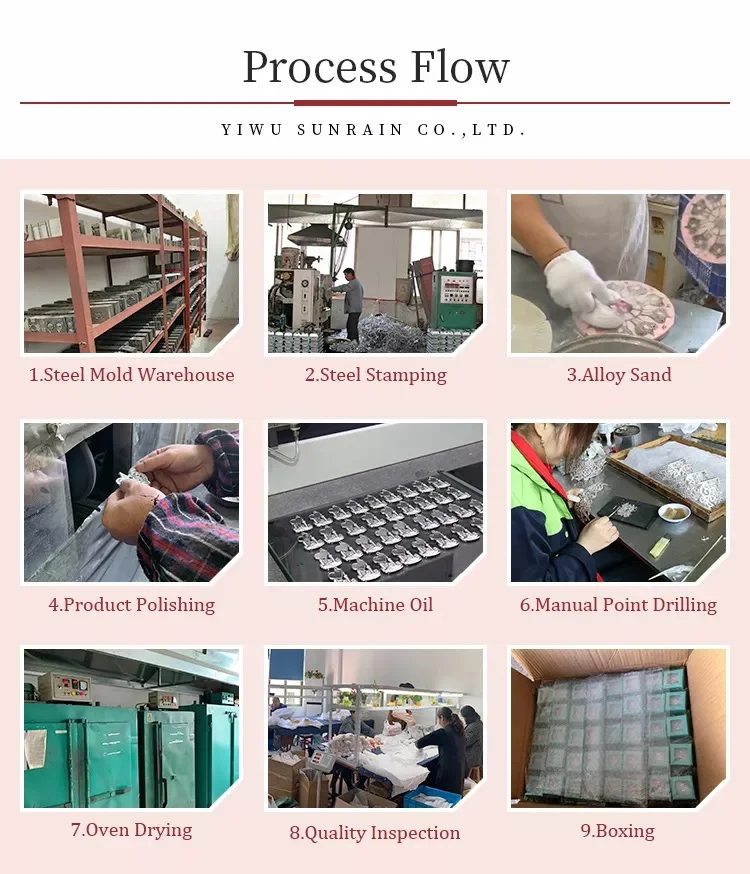 Process Flow

YIWU SUNRAIN CO.,LTD.

1.Steel Mold Warehouse

2.Steel Stamping

3.Alloy Sand

4.Product Polishing

5.Machine Oil

6.Manual Point Drilling

7.Oven Drying

8.Quality Inspection

9.Boxing