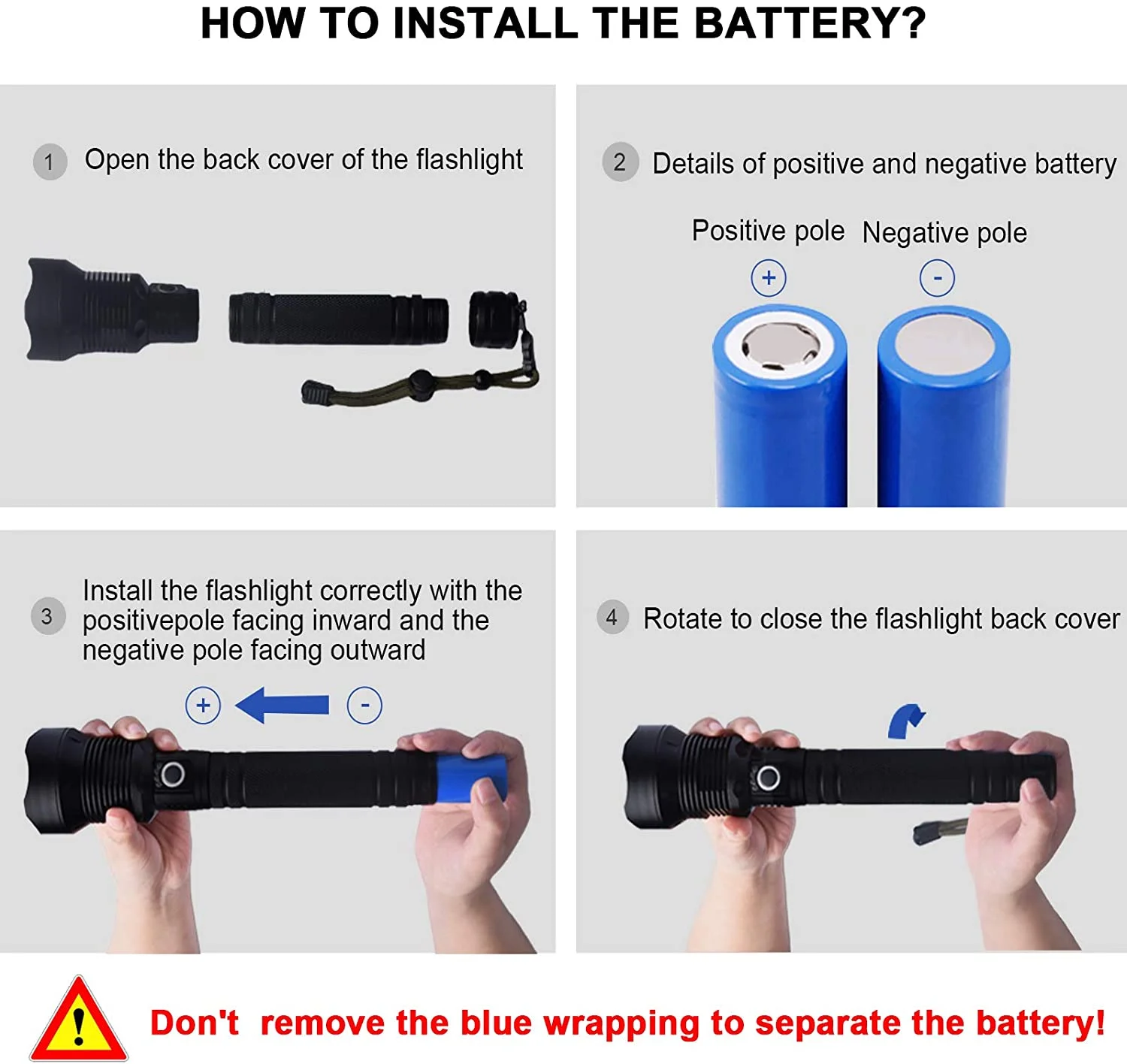 HOW TO INSTALL THE BATTERY?

1 Open the back cover of the flashlight

2 Details of positive and negative battery

Positive pole Negative pole

+ -

3 Install the flashlight correctly with the positivepole facing inward and the negative pole facing outward

+ -

4 Rotate to close the flashlight back cover

!

Don't remove the blue wrapping to separate the battery!