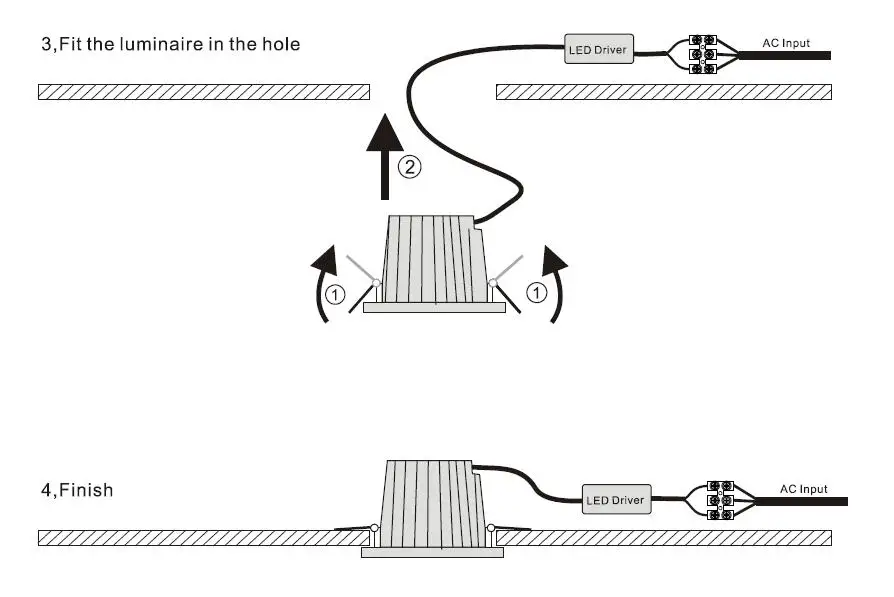 3,Fit the luminaire in the hole

LED Driver

AC Input

②

①

①

4,Finish

LED Driver

AC Input