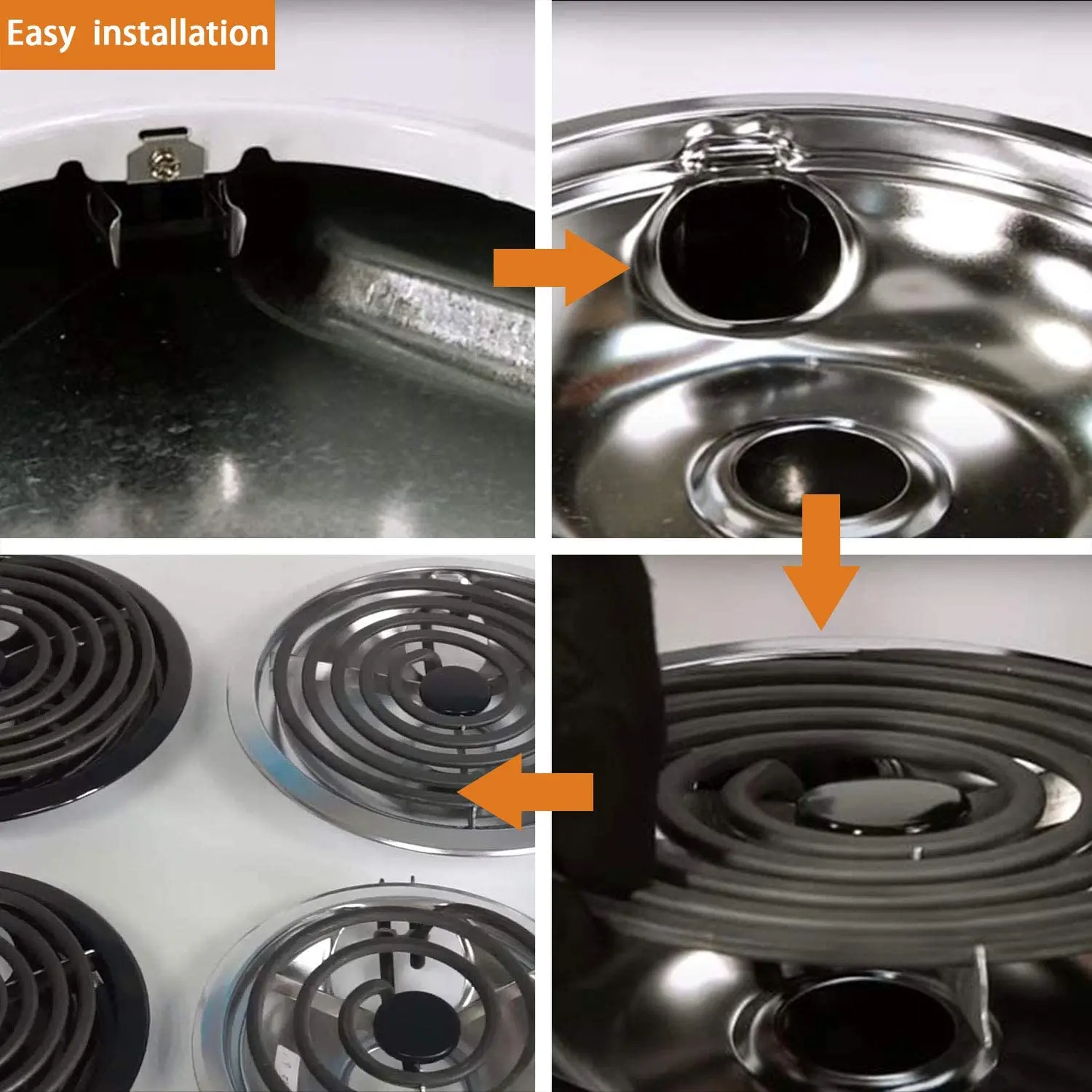 Easy installation