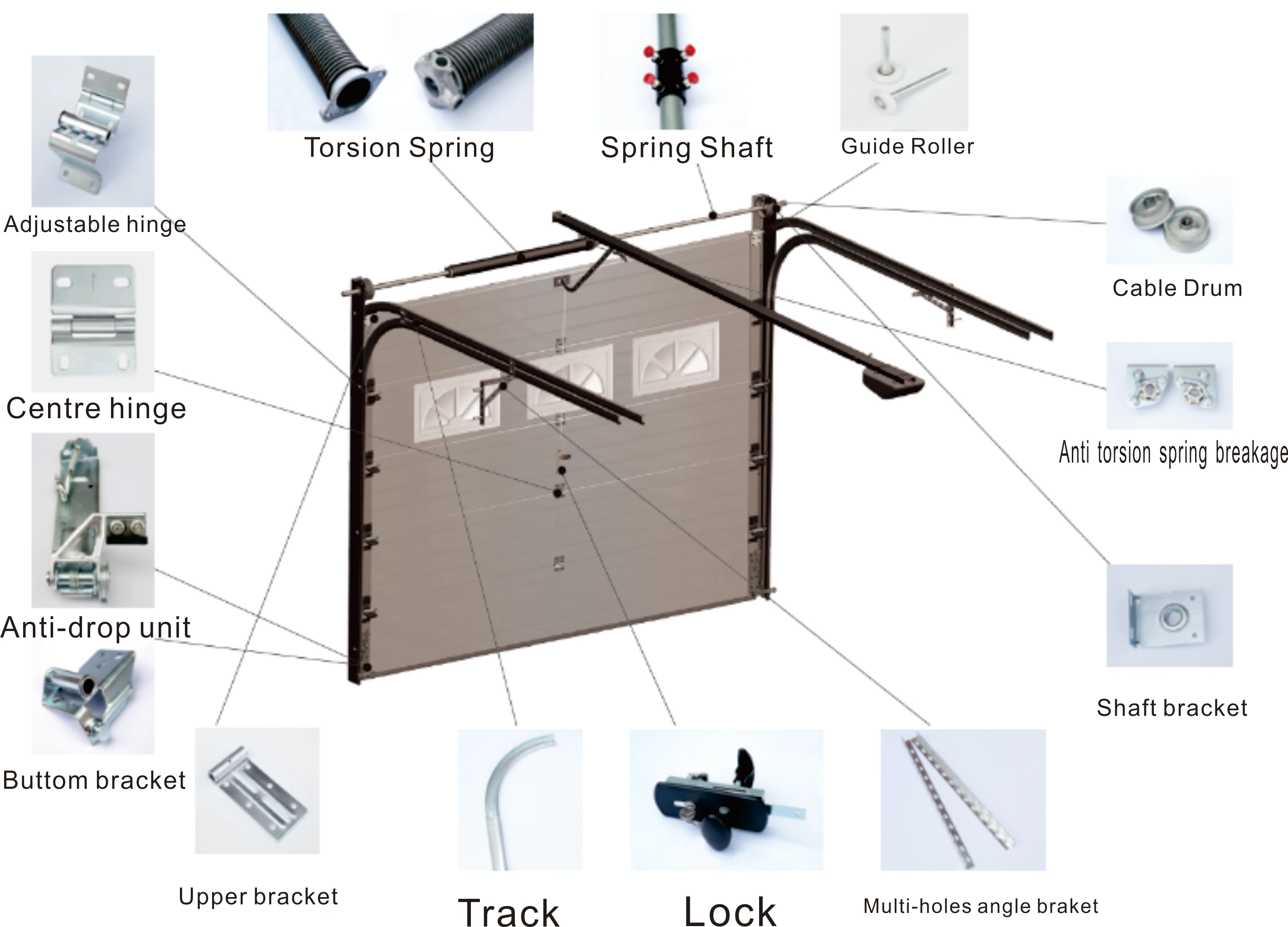 Torsion Spring

Spring Shaft

Guide Roller

Adjustable hinge

Cable Drum

Centre hinge

Anti torsion spring breakage

Anti-drop unit

Shaft bracket

Buttom bracket

Upper bracket

Track

Lock

Multi-holes angle braket