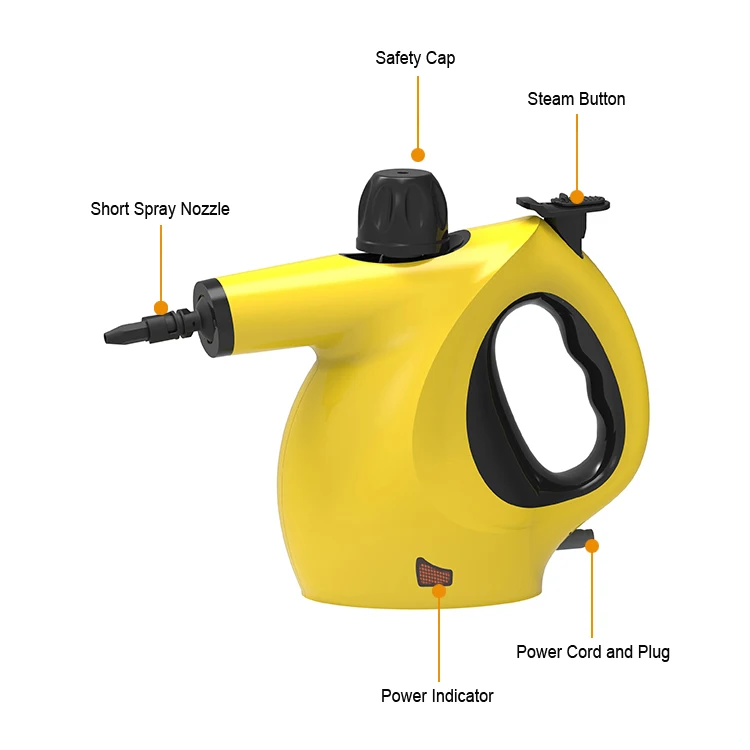 Safety Cap

Steam Button

Short Spray Nozzle

Power Cord and Plug

Power Indicator