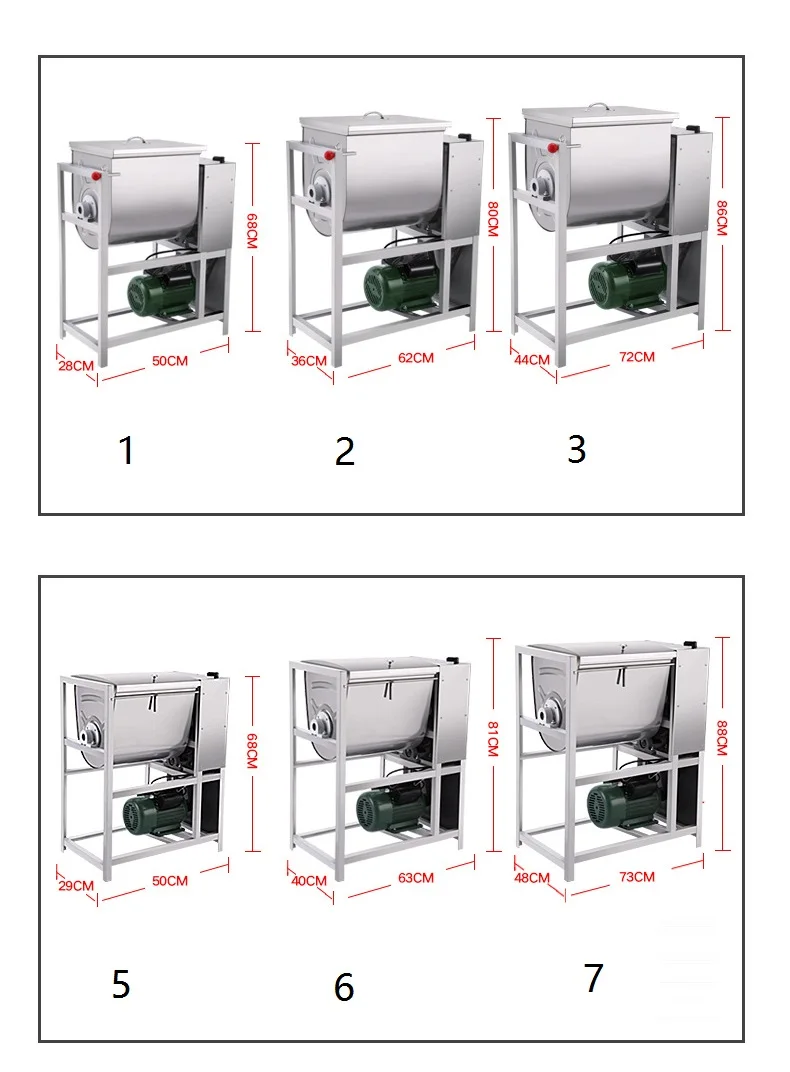 68CM
28CM
50CM
80CM
36CM
62CM
86CM
44CM
72CM
1
2
3

68CM
29CM
50CM
81CM
40CM
63CM
88CM
48CM
73CM
5
6
7