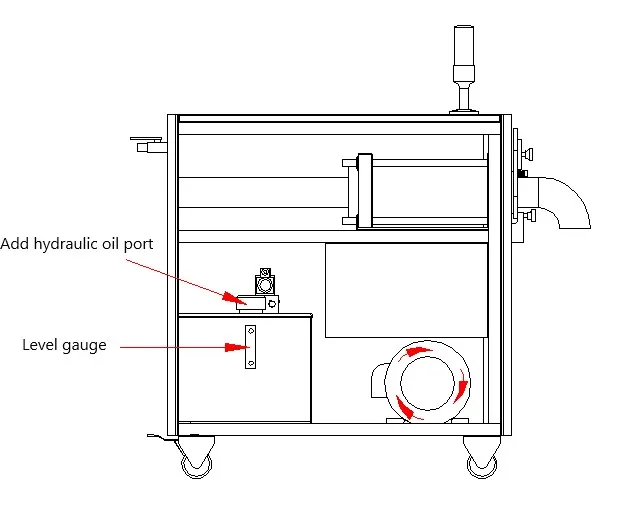 Add hydraulic oil port

Level gauge