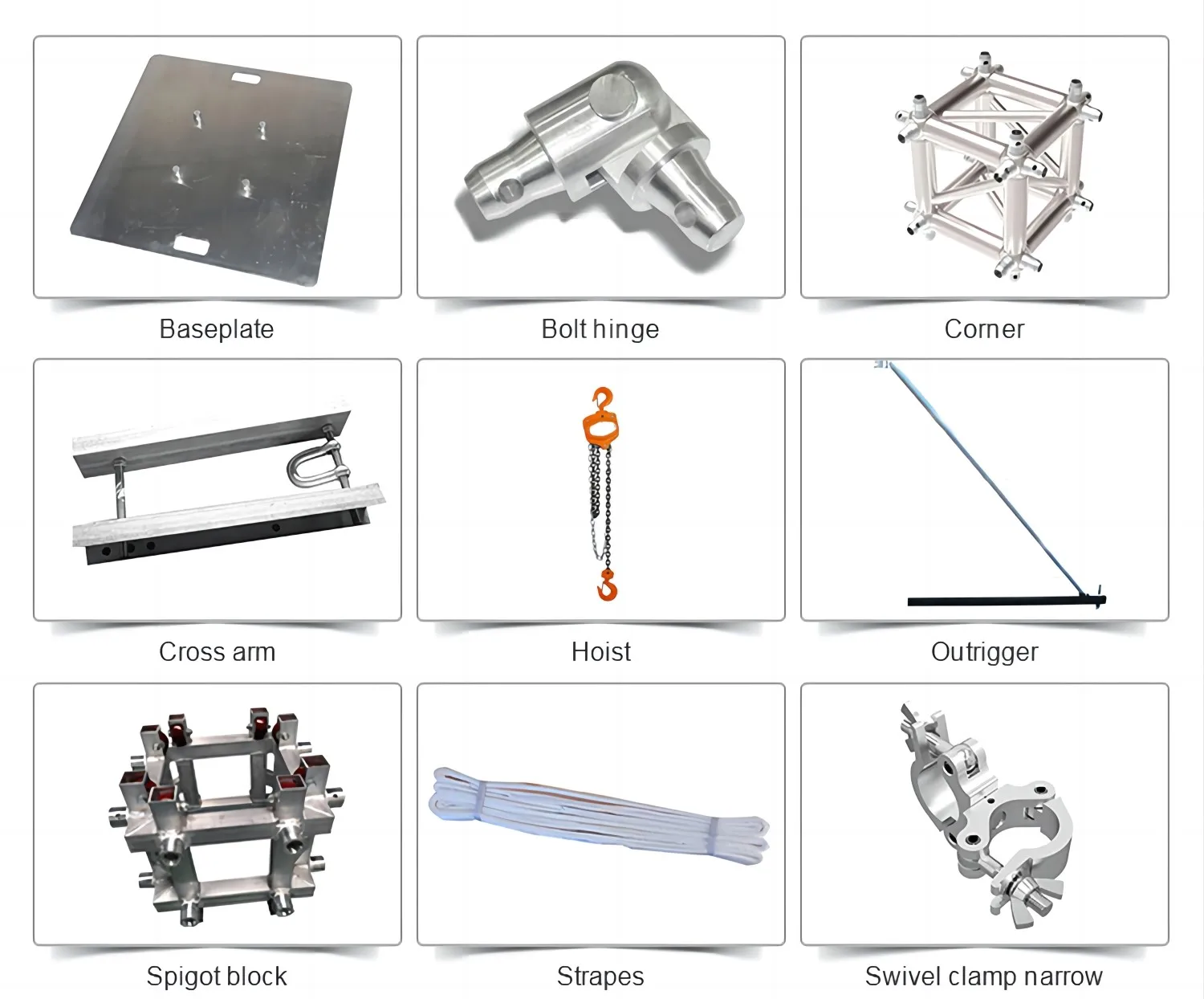 Baseplate

Bolt hinge

Corner

Cross arm

Hoist

Outrigger

Spigot block

Strapes

Swivel clamp narrow