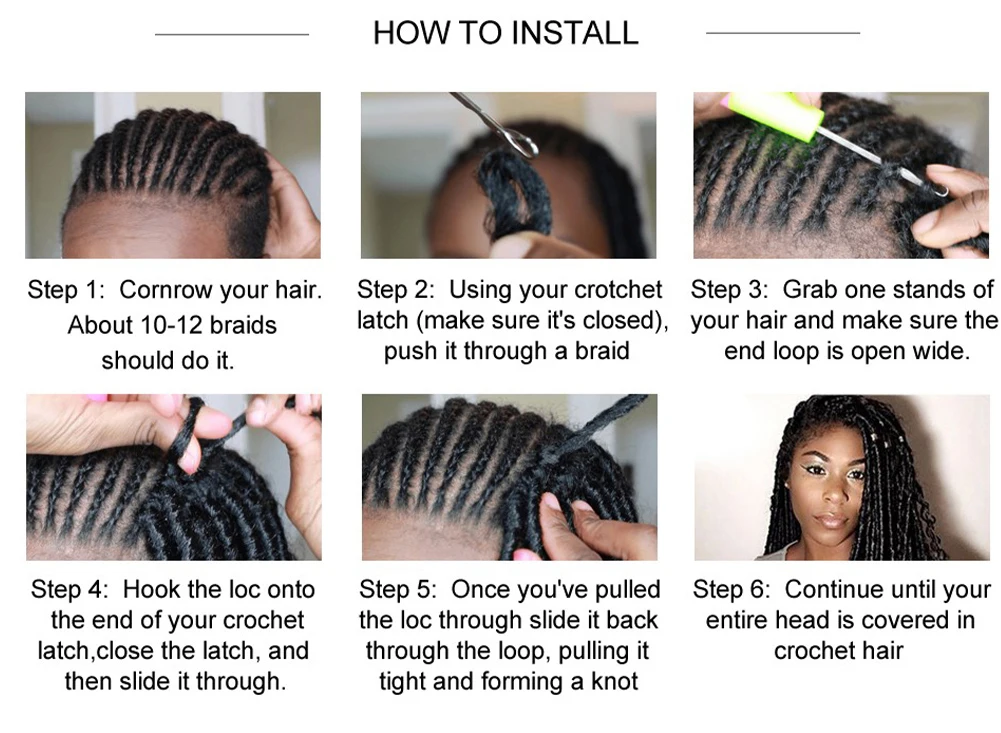 HOW TO INSTALL

Step 1: Cornrow your hair. About 10-12 braids should do it.

Step 2: Using your crotchet latch (make sure it's closed), push it through a braid

Step 3: Grab one stands of your hair and make sure the end loop is open wide.

Step 4: Hook the loc onto the end of your crochet latch,close the latch, and then slide it through.

Step 5: Once you've pulled the loc through slide it back through the loop, pulling it tight and forming a knot

Step 6: Continue until your entire head is covered in crochet hair