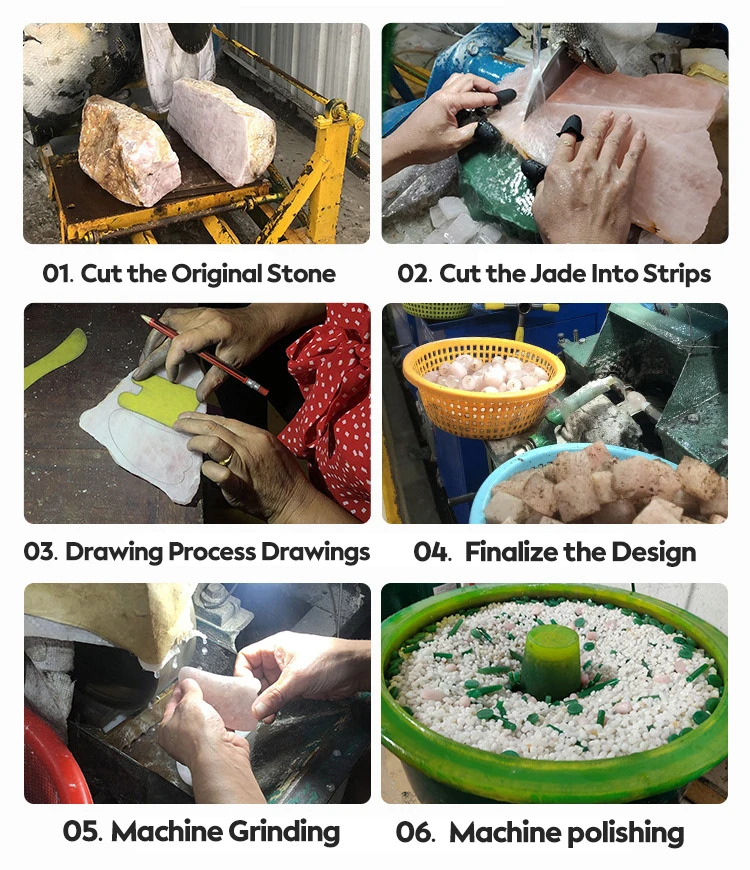 01. Cut the Original Stone

02. Cut the Jade Into Strips

03. Drawing Process Drawings

04. Finalize the Design

05. Machine Grinding

06. Machine polishing