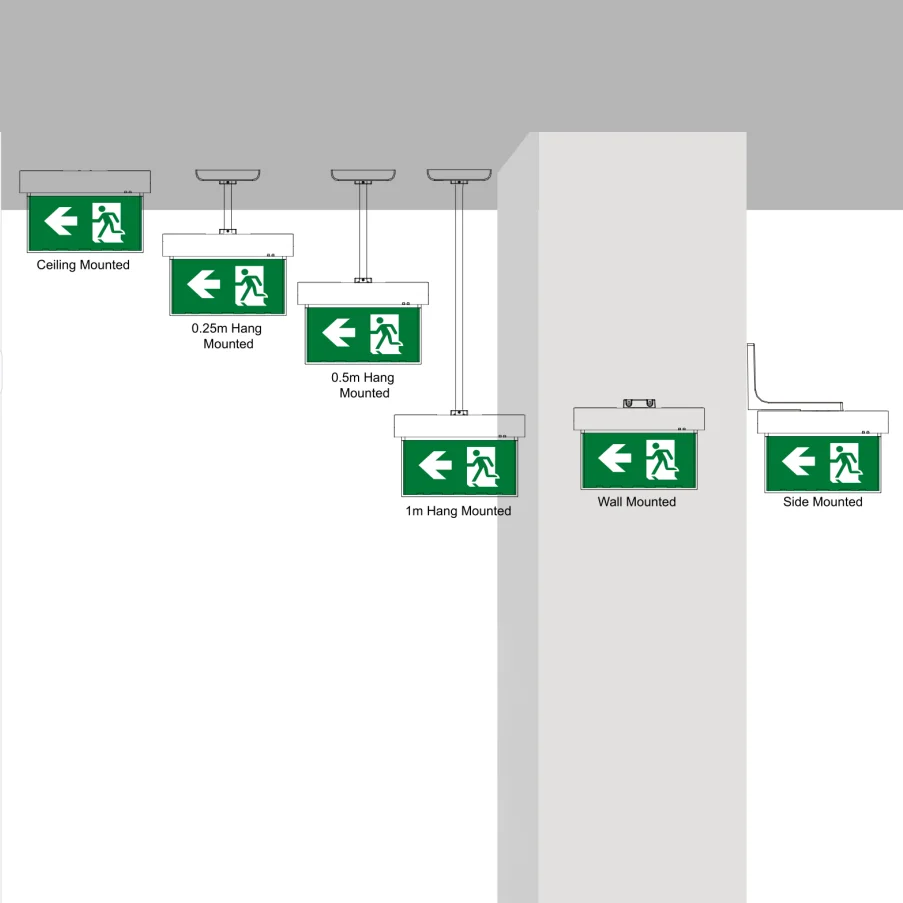 Ceiling Mounted

0.25m Hang Mounted

0.5m Hang Mounted

1m Hang Mounted

Wall Mounted

Side Mounted