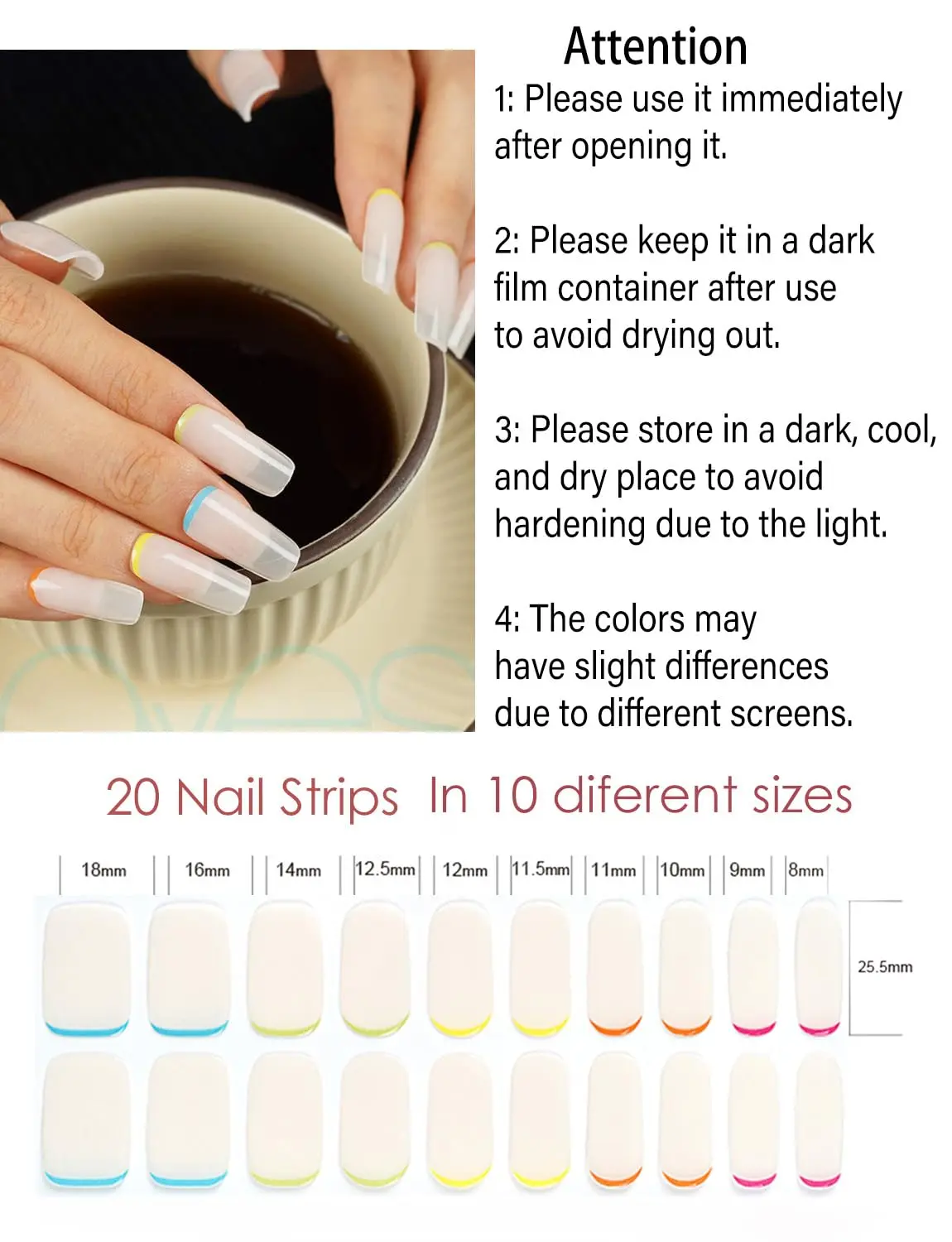 Attention

1: Please use it immediately after opening it.

2: Please keep it in a dark film container after use to avoid drying out.

3: Please store in a dark, cool, and dry place to avoid hardening due to the light.

4: The colors may have slight differences due to different screens.

20 Nail Strips In 10 diferent sizes

18mm 16mm 14mm 12.5mm 12mm 11.5mm 11mm 10mm 9mm 8mm

25.5mm