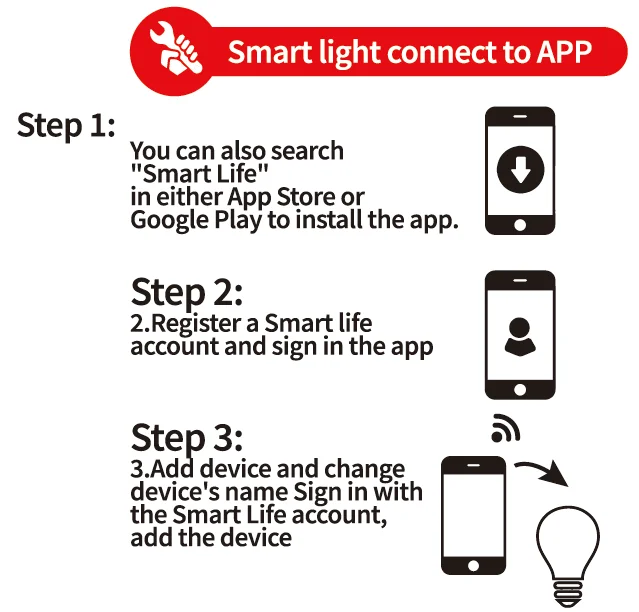 Smart light connect to APP

Step 1:

You can also search "Smart Life" in either App Store or Google Play to install the app.

Step 2:

2.Register a Smart life account and sign in the app

Step 3:

3.Add device and change device's name Sign in with the Smart Life account, add the device