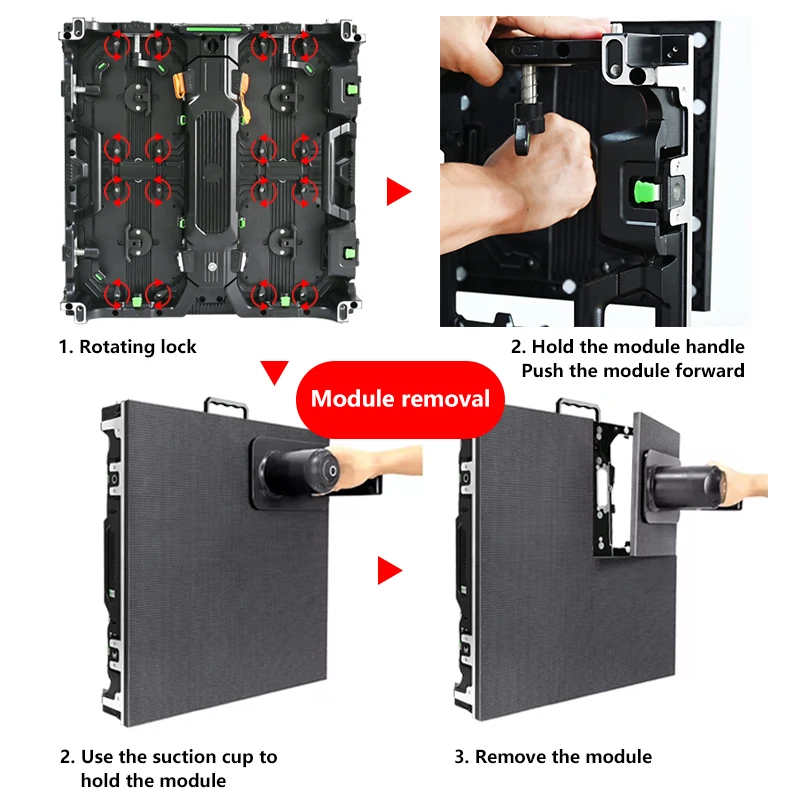 1. Rotating lock

2. Hold the module handle
Push the module forward

Module removal

2. Use the suction cup to hold the module

3. Remove the module