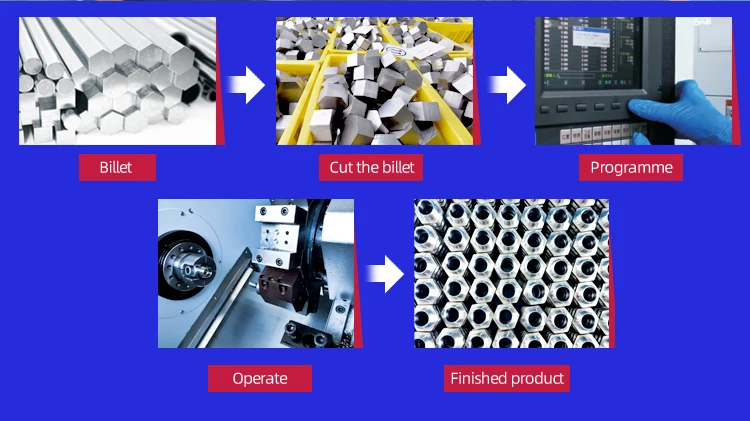 Billet

Cut the billet

Programme

Operate

Finished product