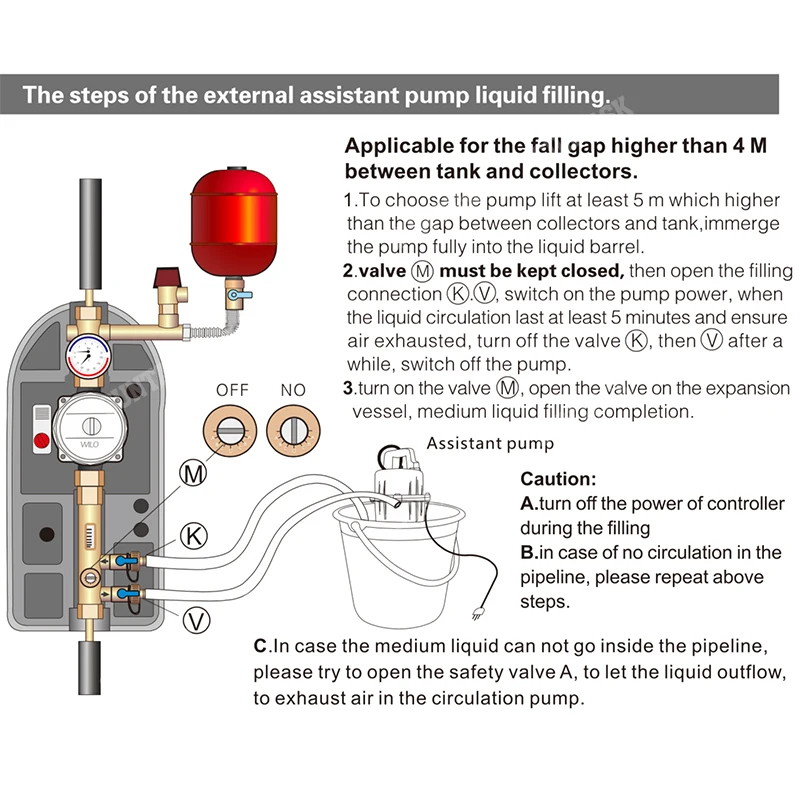 The steps of the external assistant pump liquid filling.

Applicable for the fall gap higher than 4 M between tank and collectors.

1.To choose the pump lift at least 5 m which higher than the gap between collectors and tank,immerge the pump fully into the liquid barrel.

2.valve Ⓜ must be kept closed, then open the filling connection Ⓚ.Ⓥ, switch on the pump power, when the liquid circulation last at least 5 minutes and ensure air exhausted, turn off the valve Ⓚ, then Ⓥ after a while, switch off the pump.

3.turn on the valve Ⓜ, open the valve on the expansion vessel, medium liquid filling completion.

OFF NO

WILO

Ⓜ

Ⓚ

Ⓥ

Assistant pump

Caution:
A.turn off the power of controller during the filling
B.in case of no circulation in the pipeline, please repeat above steps.

C.In case the medium liquid can not go inside the pipeline, please try to open the safety valve A, to let the liquid outflow, to exhaust air in the circulation pump.