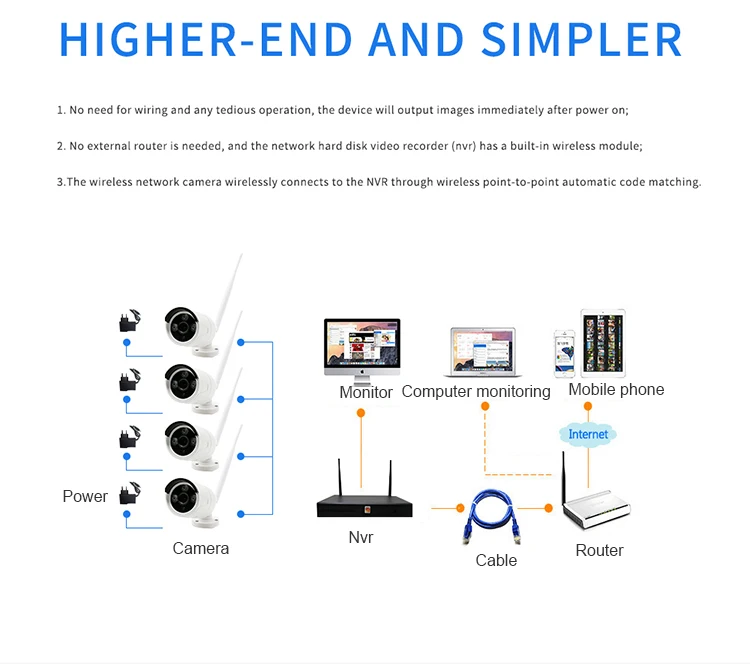 HIGHER-END AND SIMPLER

1. No need for wiring and any tedious operation, the device will output images immediately after power on;

2. No external router is needed, and the network hard disk video recorder (nvr) has a built-in wireless module;

3.The wireless network camera wirelessly connects to the NVR through wireless point-to-point automatic code matching.

Monitor
Computer monitoring
Mobile phone
Internet
Power
Camera
Nvr
Cable
Router