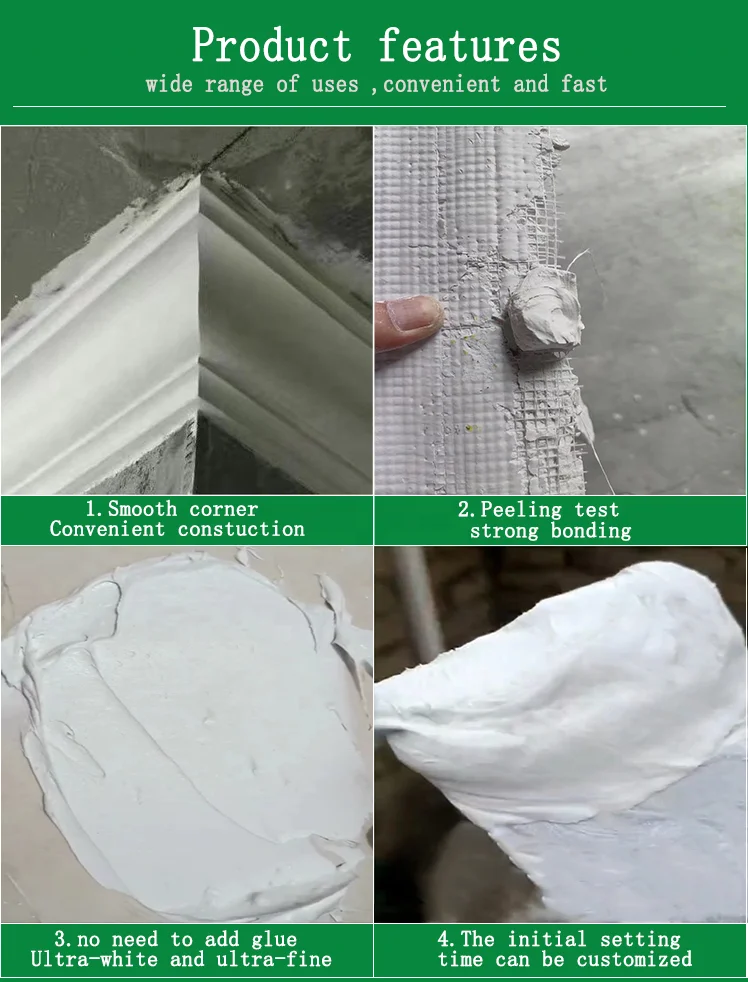 Product features
wide range of uses ,convenient and fast

1.Smooth corner
Convenient constuction

2.Peeling test
strong bonding

3.no need to add glue
Ultra-white and ultra-fine

4.The initial setting
time can be customized