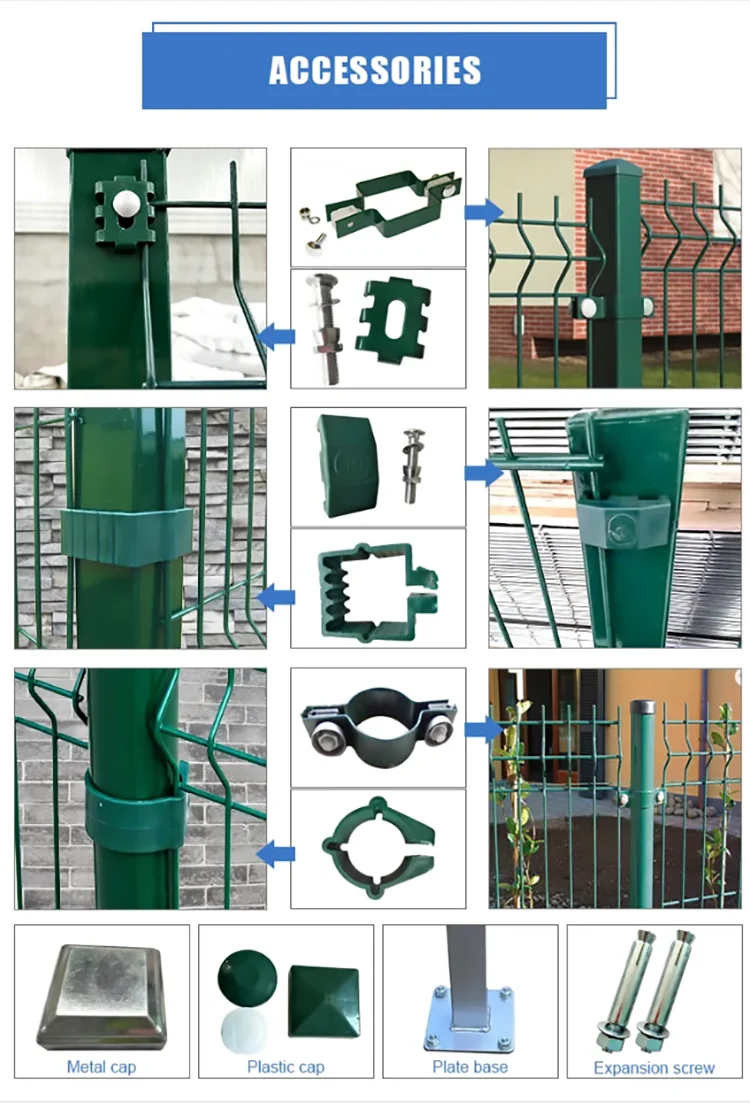 ACCESSORIES

Metal cap

Plastic cap

Plate base

Expansion screw