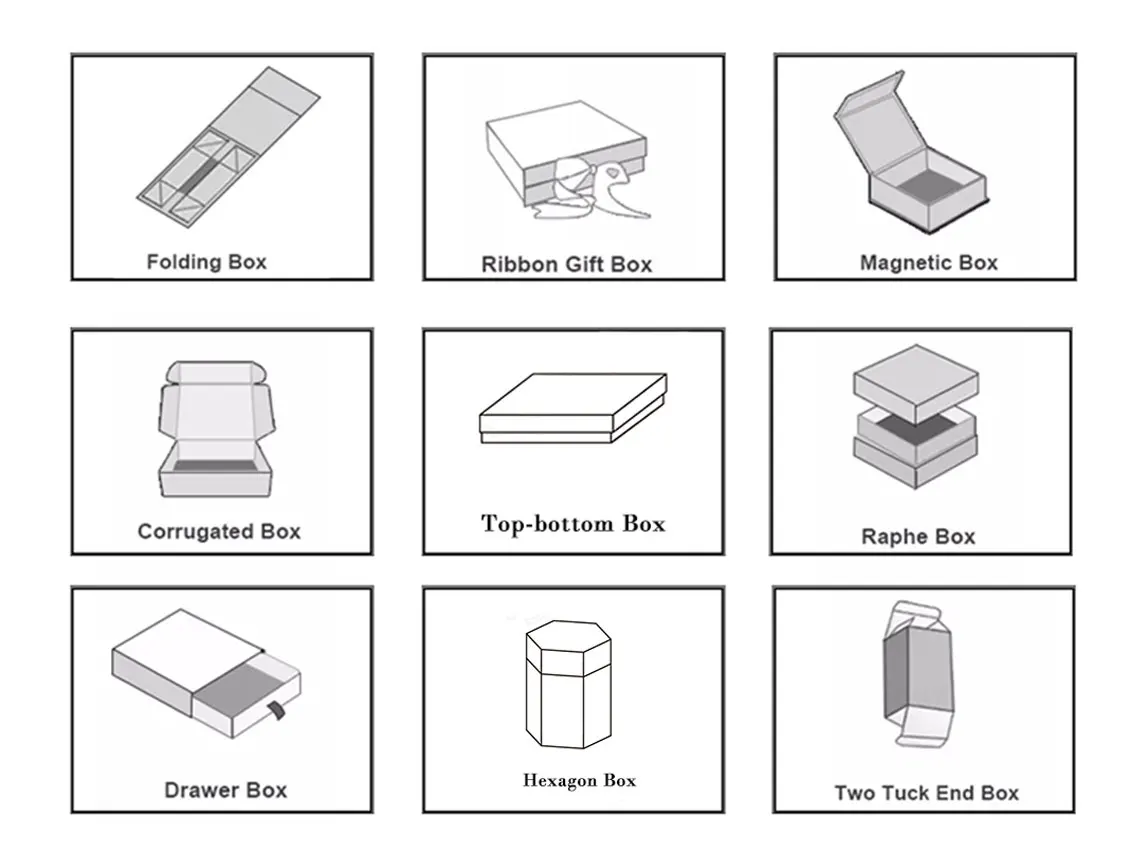 Folding Box

Ribbon Gift Box

Magnetic Box

Corrugated Box

Top-bottom Box

Raphe Box

Drawer Box

Hexagon Box

Two Tuck End Box