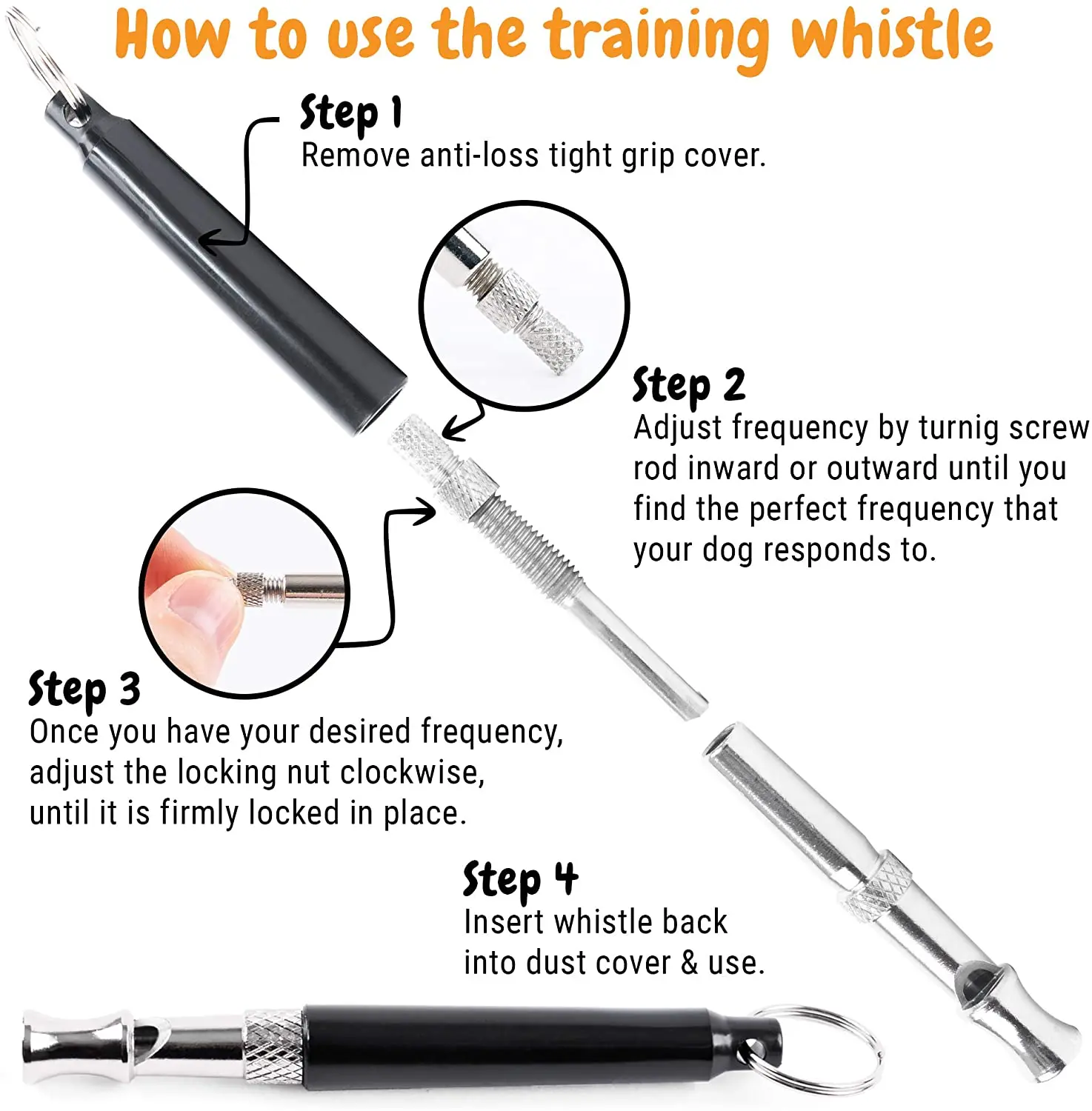 How to use the training whistle

Step 1
Remove anti-loss tight grip cover.

Step 2
Adjust frequency by turnig screw rod inward or outward until you find the perfect frequency that your dog responds to.

Step 3
Once you have your desired frequency, adjust the locking nut clockwise, until it is firmly locked in place.

Step 4
Insert whistle back into dust cover & use.