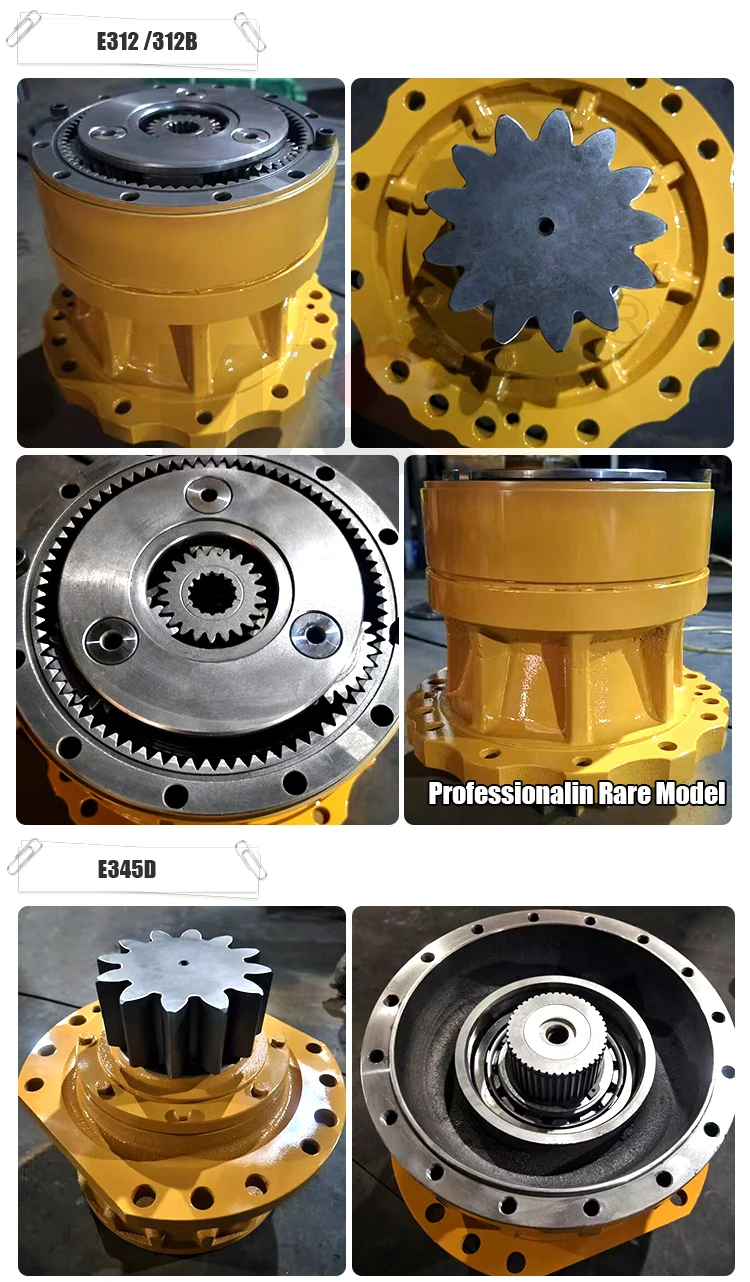 E312 /312B

Professionalin Rare Model

E345D