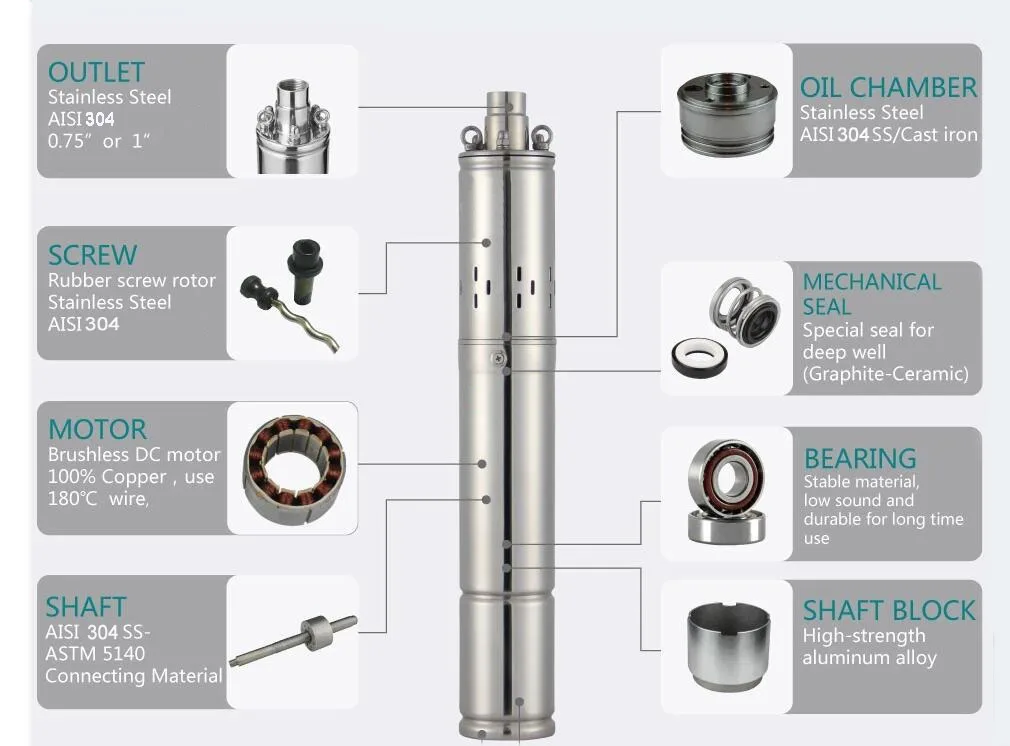 OUTLET
Stainless Steel
AISI 304
0.75" or 1"

SCREW
Rubber screw rotor
Stainless Steel
AISI 304

MOTOR
Brushless DC motor
100% Copper , use
180℃ wire,

SHAFT
AISI 304 SS-
ASTM 5140
Connecting Material

OIL CHAMBER
Stainless Steel
AISI 304 SS/Cast iron

MECHANICAL SEAL
Special seal for deep well
(Graphite-Ceramic)

BEARING
Stable material, low sound and durable for long time use

SHAFT BLOCK
High-strength aluminum alloy