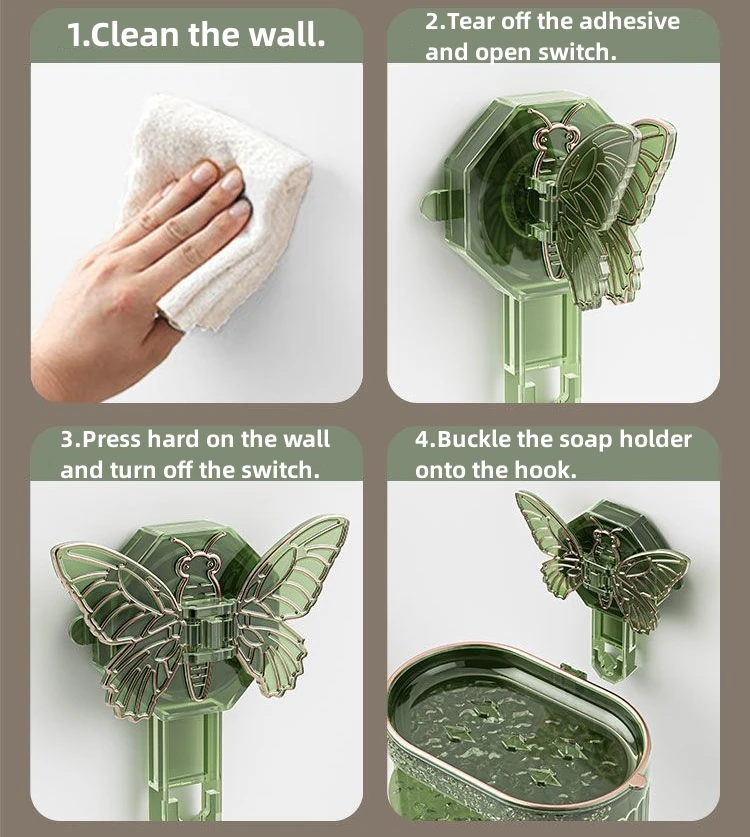 1.Clean the wall.

2.Tear off the adhesive and open switch.

3.Press hard on the wall and turn off the switch.

4.Buckle the soap holder onto the hook.