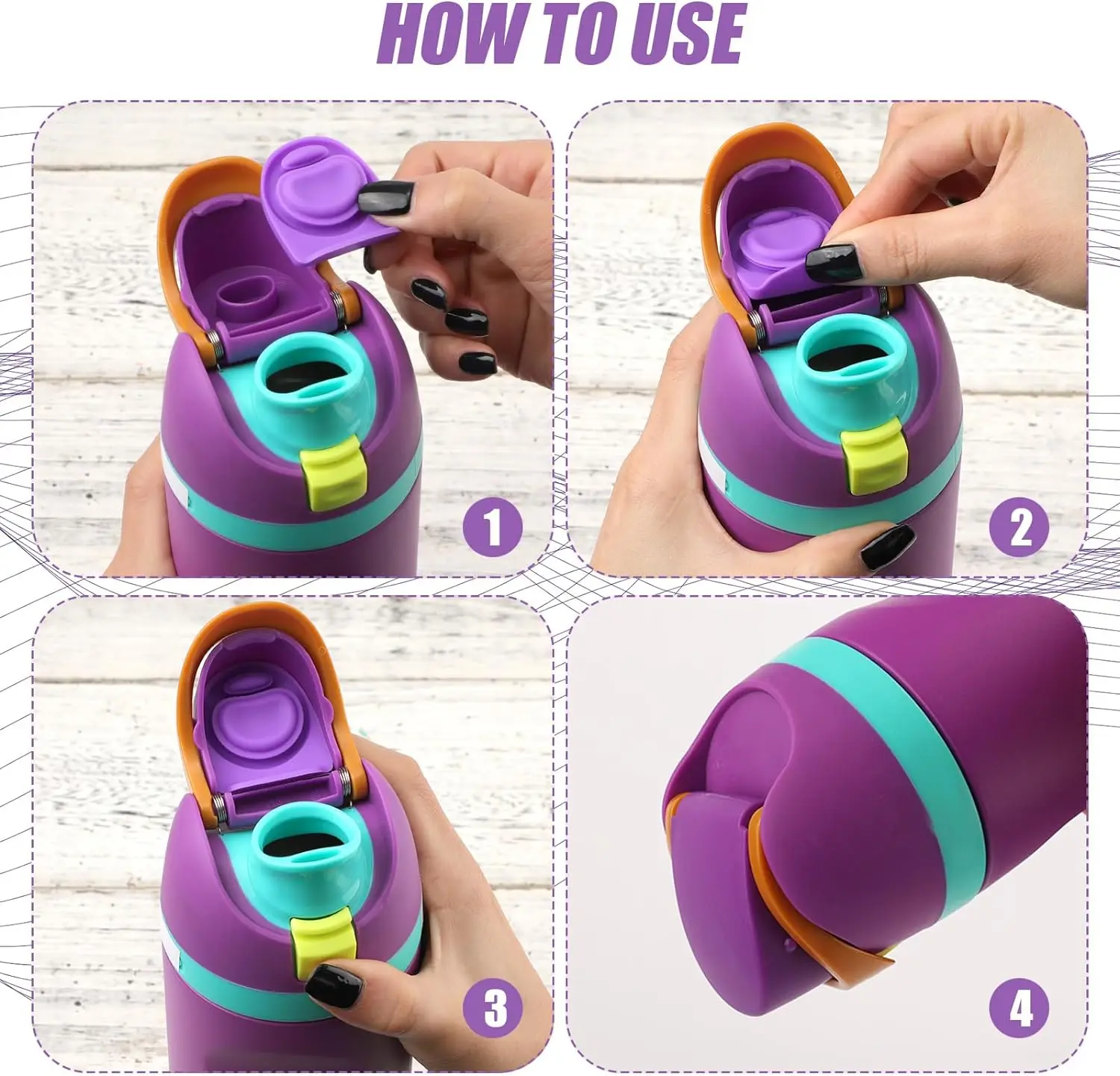 HOW TO USE

1

2

3

4