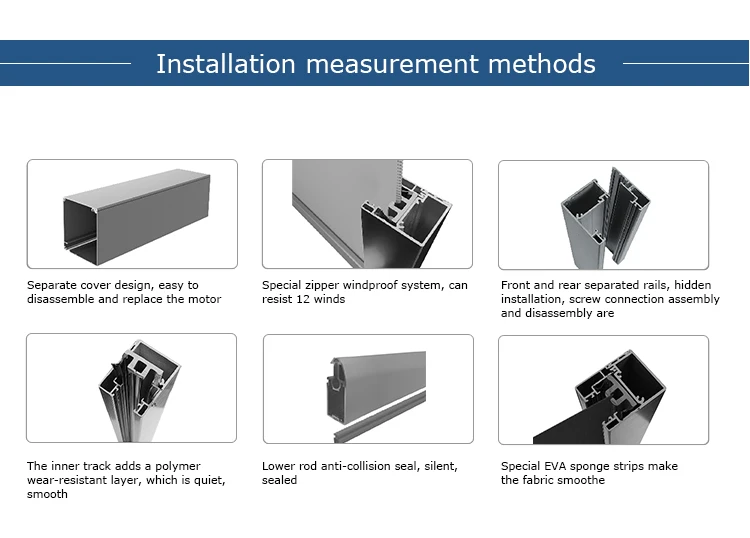 Installation measurement methods

Separate cover design, easy to disassemble and replace the motor

Special zipper windproof system, can resist 12 winds

Front and rear separated rails, hidden installation, screw connection assembly and disassembly are

The inner track adds a polymer wear-resistant layer, which is quiet, smooth

Lower rod anti-collision seal, silent, sealed

Special EVA sponge strips make the fabric smoothe