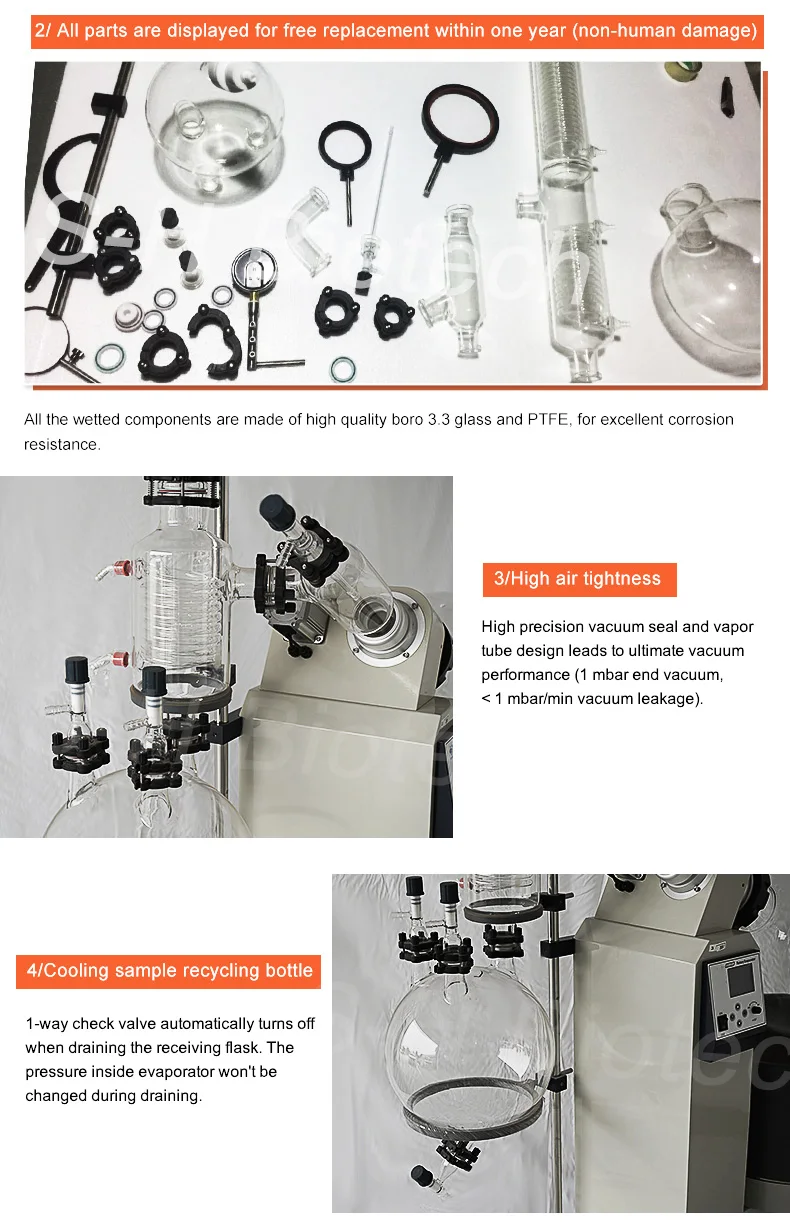 2/ All parts are displayed for free replacement within one year (non-human damage)

All the wetted components are made of high quality boro 3.3 glass and PTFE, for excellent corrosion resistance.

3/High air tightness

High precision vacuum seal and vapor tube design leads to ultimate vacuum performance (1 mbar end vacuum, < 1 mbar/min vacuum leakage).

4/Cooling sample recycling bottle

1-way check valve automatically turns off when draining the receiving flask. The pressure inside evaporator won't be changed during draining.