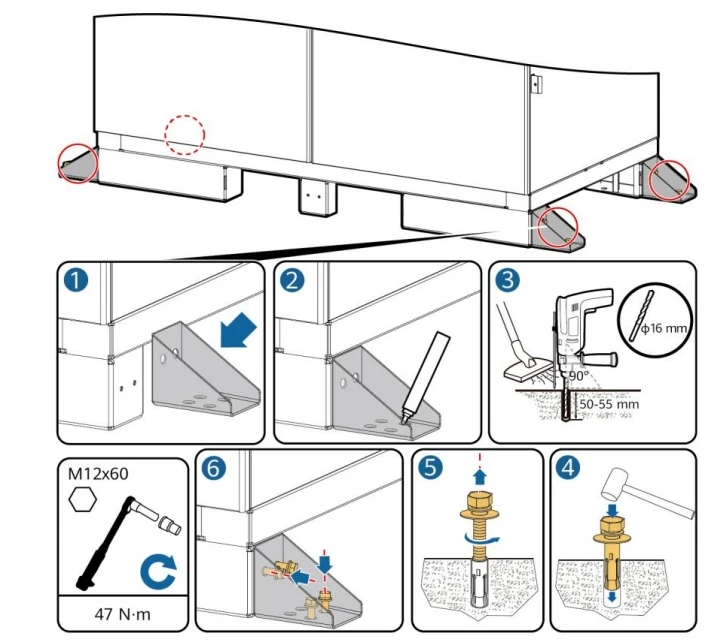 1

2

3

ϕ16 mm

90°

50-55 mm

M12x60

47 N·m

6

5

4