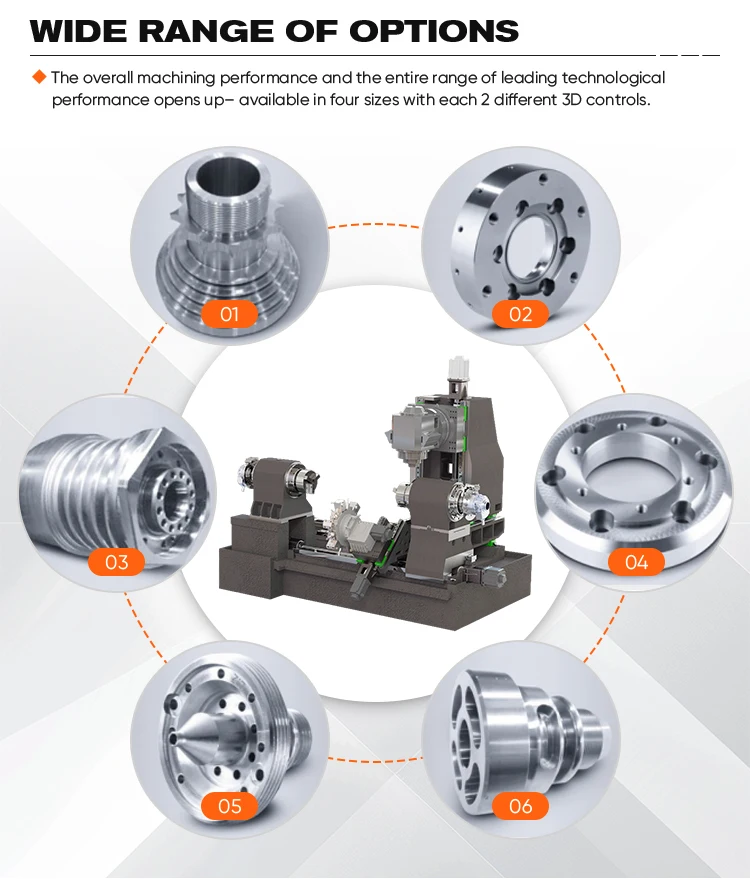 WIDE RANGE OF OPTIONS

◆ The overall machining performance and the entire range of leading technological performance opens up– available in four sizes with each 2 different 3D controls.

01

02

03

04

05

06