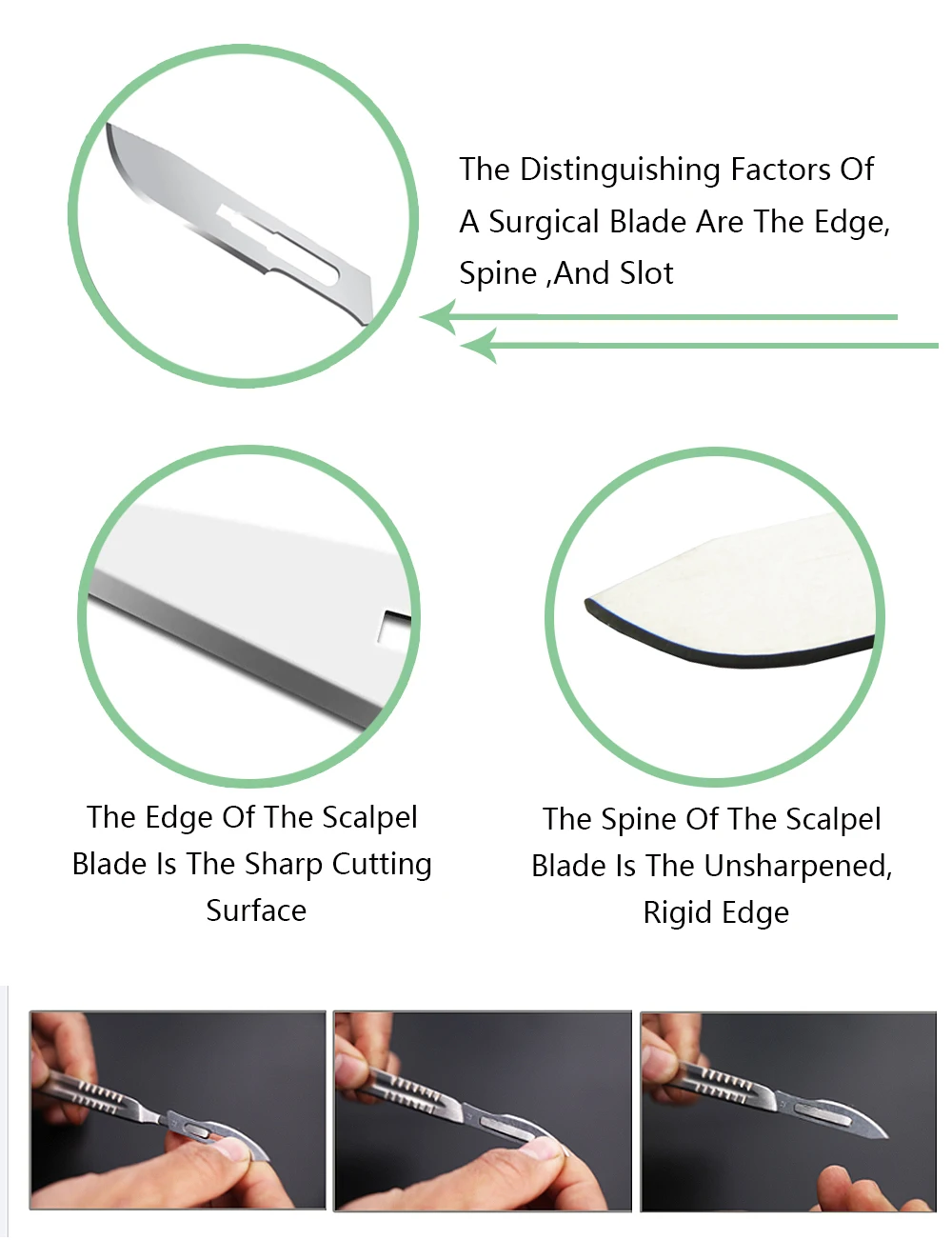 The Distinguishing Factors Of A Surgical Blade Are The Edge, Spine ,And Slot

The Edge Of The Scalpel Blade Is The Sharp Cutting Surface

The Spine Of The Scalpel Blade Is The Unsharpened, Rigid Edge