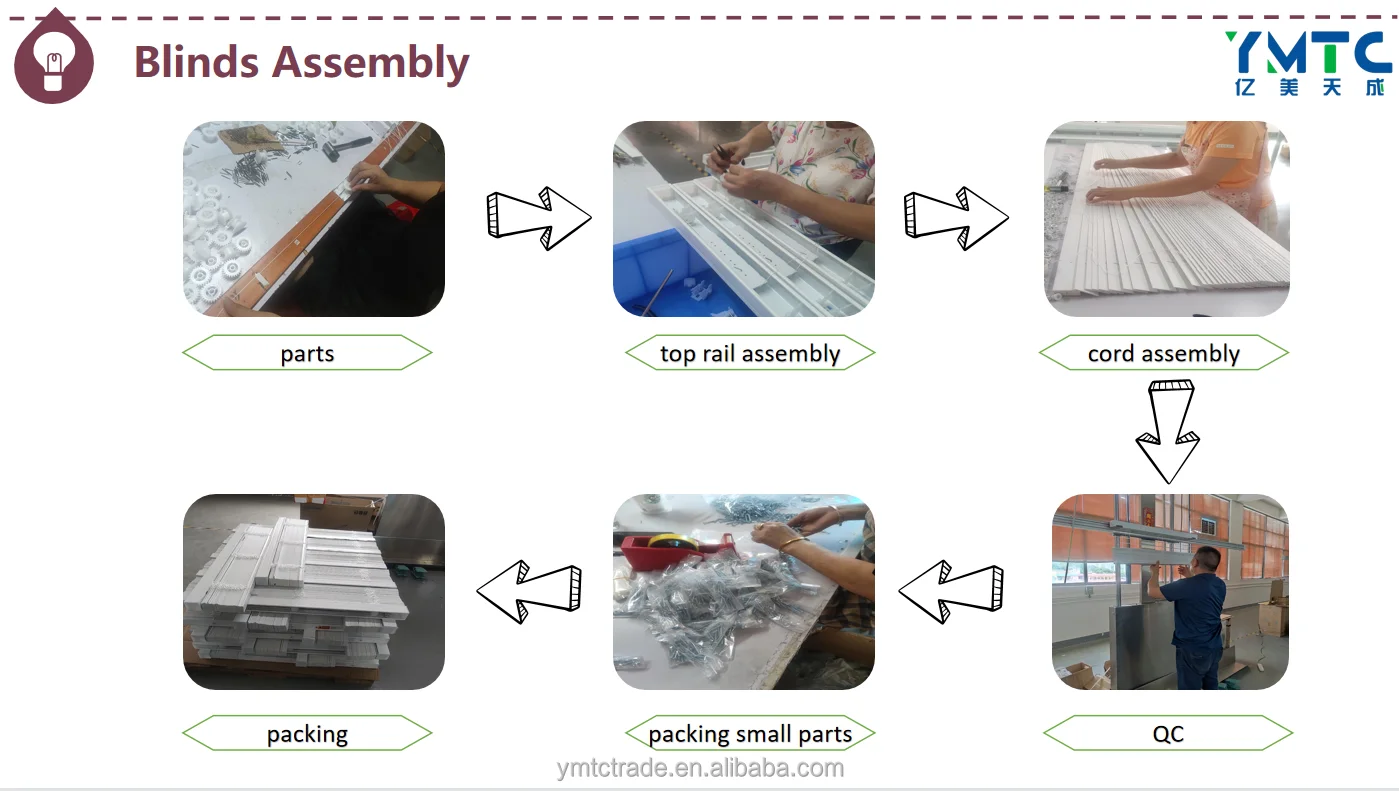 Blinds Assembly

YMTC
亿美天成

parts

top rail assembly

cord assembly

QC

packing small parts

packing

ymtctrade.en.alibaba.com