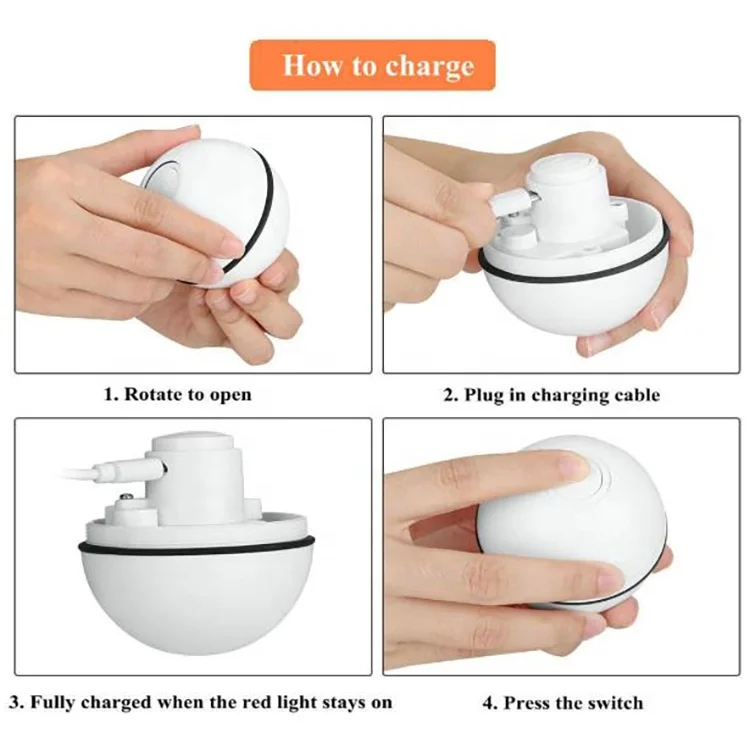 How to charge

1. Rotate to open

2. Plug in charging cable

3. Fully charged when the red light stays on

4. Press the switch