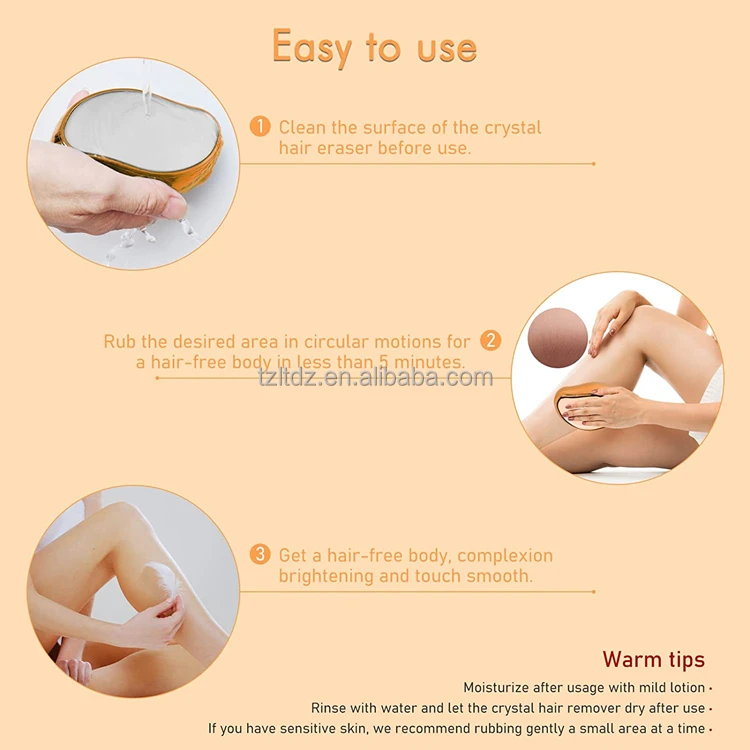 Easy to use

1 Clean the surface of the crystal hair eraser before use.

Rub the desired area in circular motions for a hair-free body in less than 5 minutes. 2

tzltdz.en.alibaba.com

3 Get a hair-free body, complexion brightening and touch smooth.

Warm tips

Moisturize after usage with mild lotion •

Rinse with water and let the crystal hair remover dry after use •

If you have sensitive skin, we recommend rubbing gently a small area at a time •